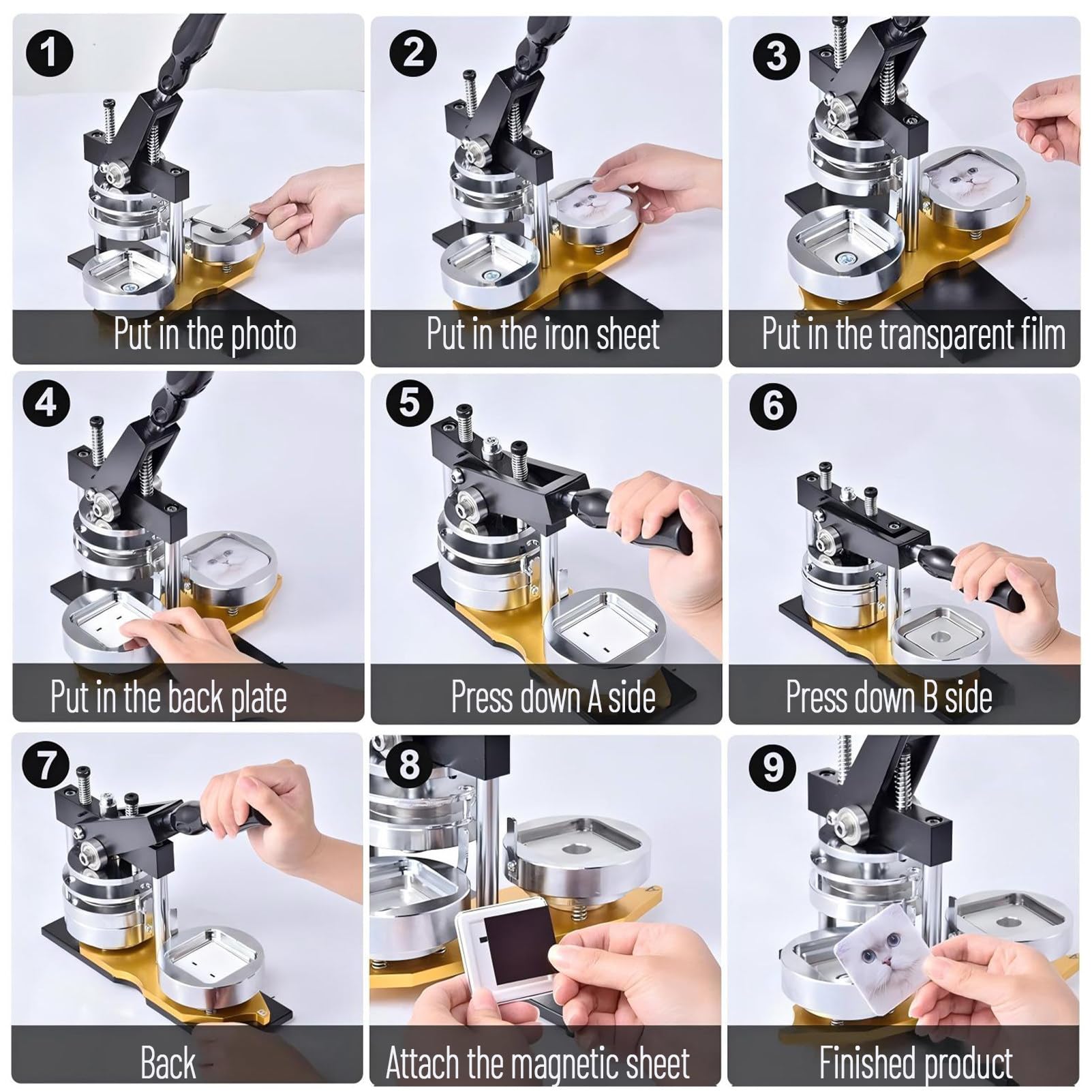 1
Put in the photo

2
Put in the iron sheet

3
Put in the transparent film

4
Put in the back plate

5
Press down A side

6
Press down B side

7
Back

8
Attach the magnetic sheet

9
Finished product