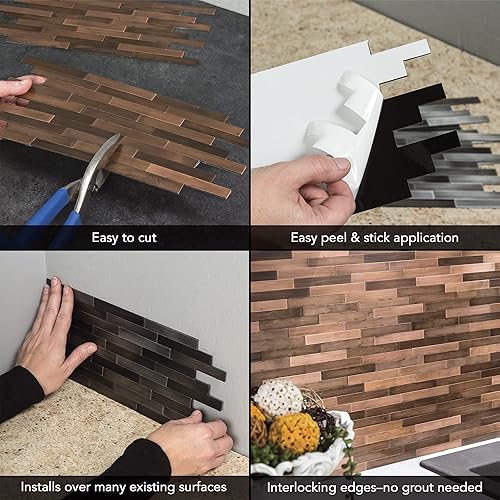 Easy to cut

Easy peel & stick application

Installs over many existing surfaces

Interlocking edges–no grout needed