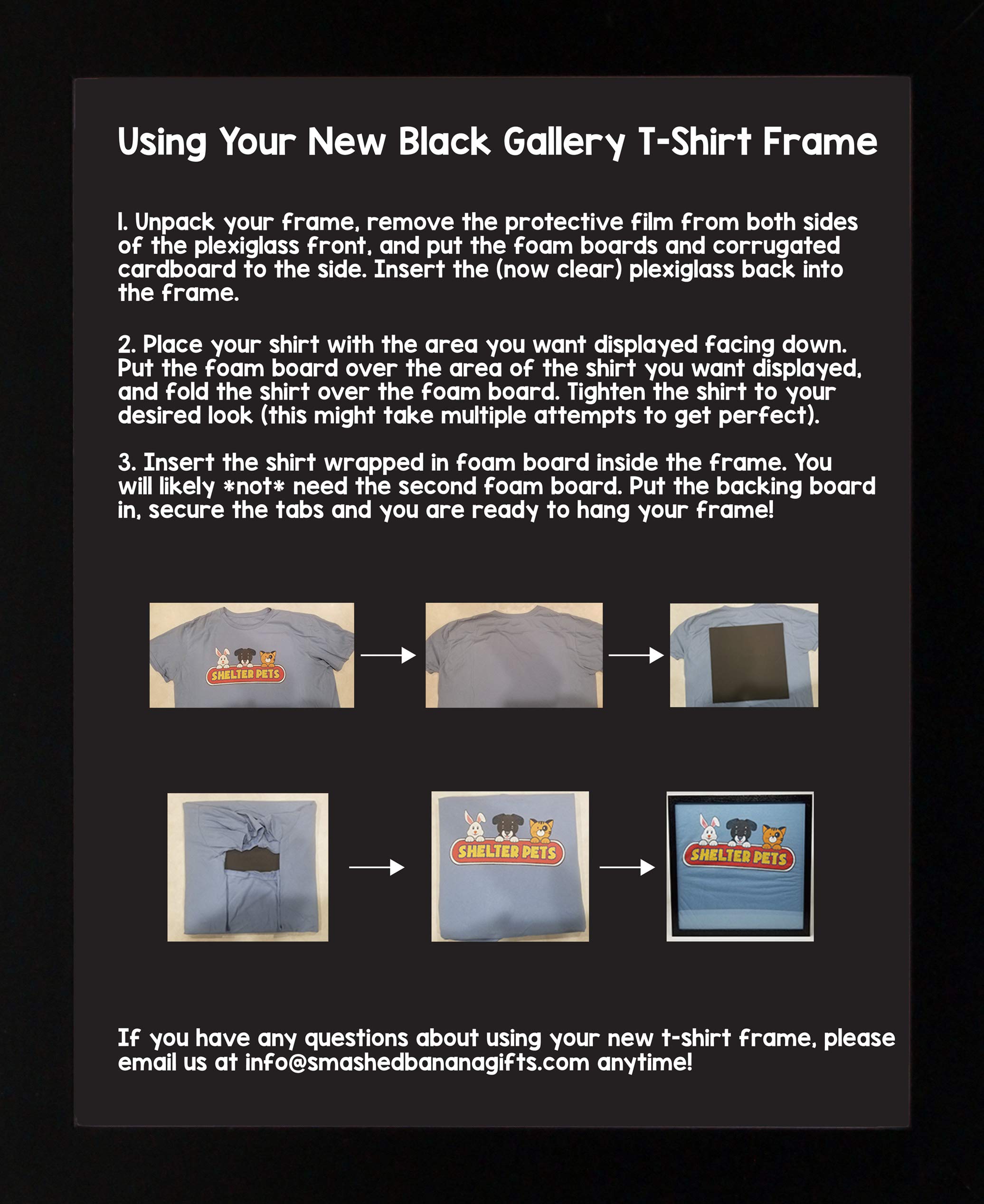 Using Your New Black Gallery T-Shirt Frame

1. Unpack your frame, remove the protective film from both sides of the plexiglass front, and put the foam boards and corrugated cardboard to the side. Insert the (now clear) plexiglass back into the frame.

2. Place your shirt with the area you want displayed facing down. Put the foam board over the area of the shirt you want displayed, and fold the shirt over the foam board. Tighten the shirt to your desired look (this might take multiple attempts to get perfect).

3. Insert the shirt wrapped in foam board inside the frame. You will likely *not* need the second foam board. Put the backing board in, secure the tabs and you are ready to hang your frame!

SHELTER PETS

SHELTER PETS

SHELTER PETS

If you have any questions about using your new t-shirt frame, please email us at info@smashedbananagifts.com anytime!