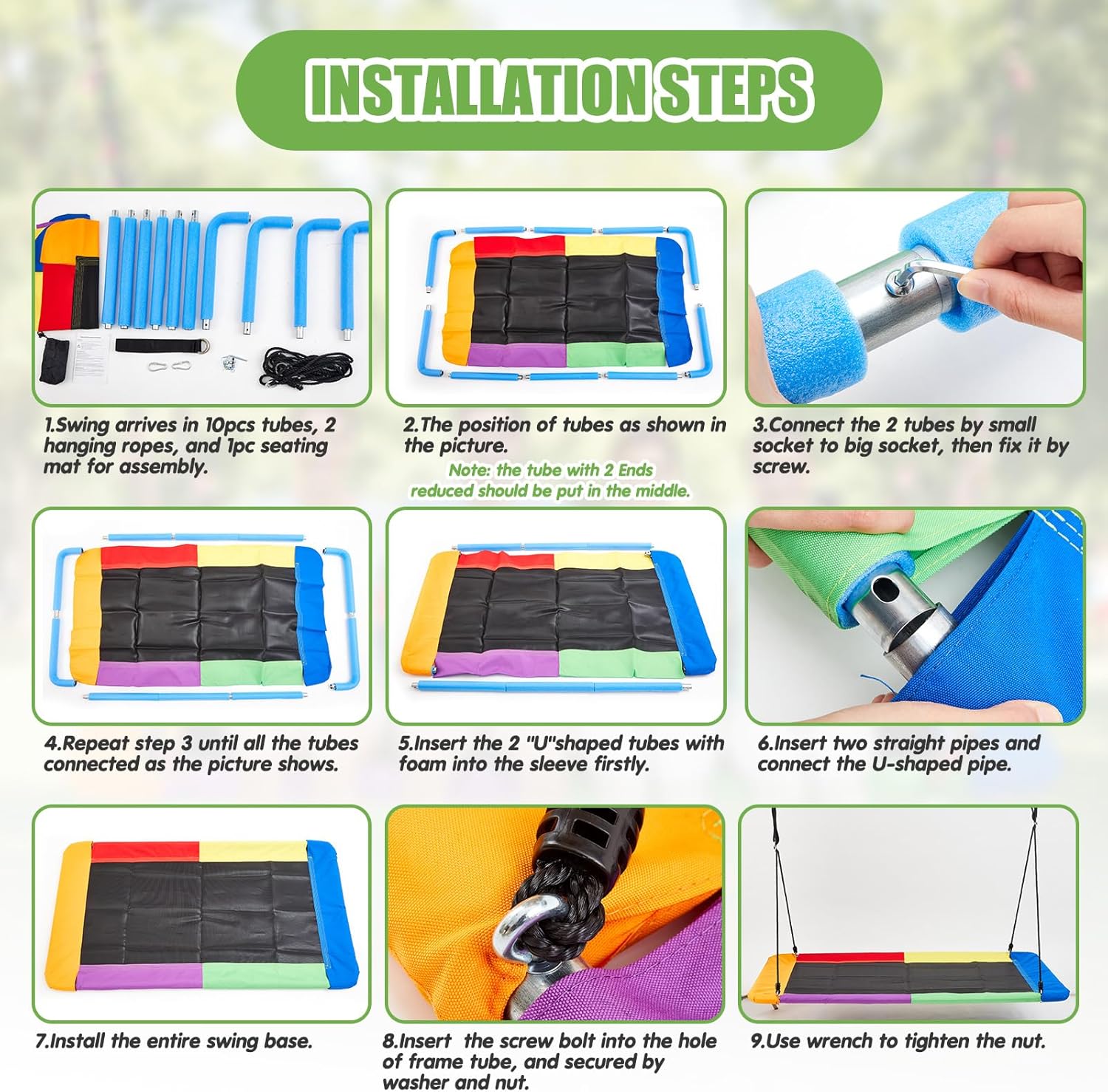 INSTALLATION STEPS

1.Swing arrives in 10pcs tubes, 2 hanging ropes, and 1pc seating mat for assembly.

2.The position of tubes as shown in the picture.

Note: the tube with 2 Ends reduced should be put in the middle.

3.Connect the 2 tubes by small socket to big socket, then fix it by screw.

4.Repeat step 3 until all the tubes connected as the picture shows.

5.Insert the 2 "U"shaped tubes with foam into the sleeve firstly.

6.Insert two straight pipes and connect the U-shaped pipe.

7.Install the entire swing base.

8.Insert the screw bolt into the hole of frame tube, and secured by washer and nut.

9.Use wrench to tighten the nut.