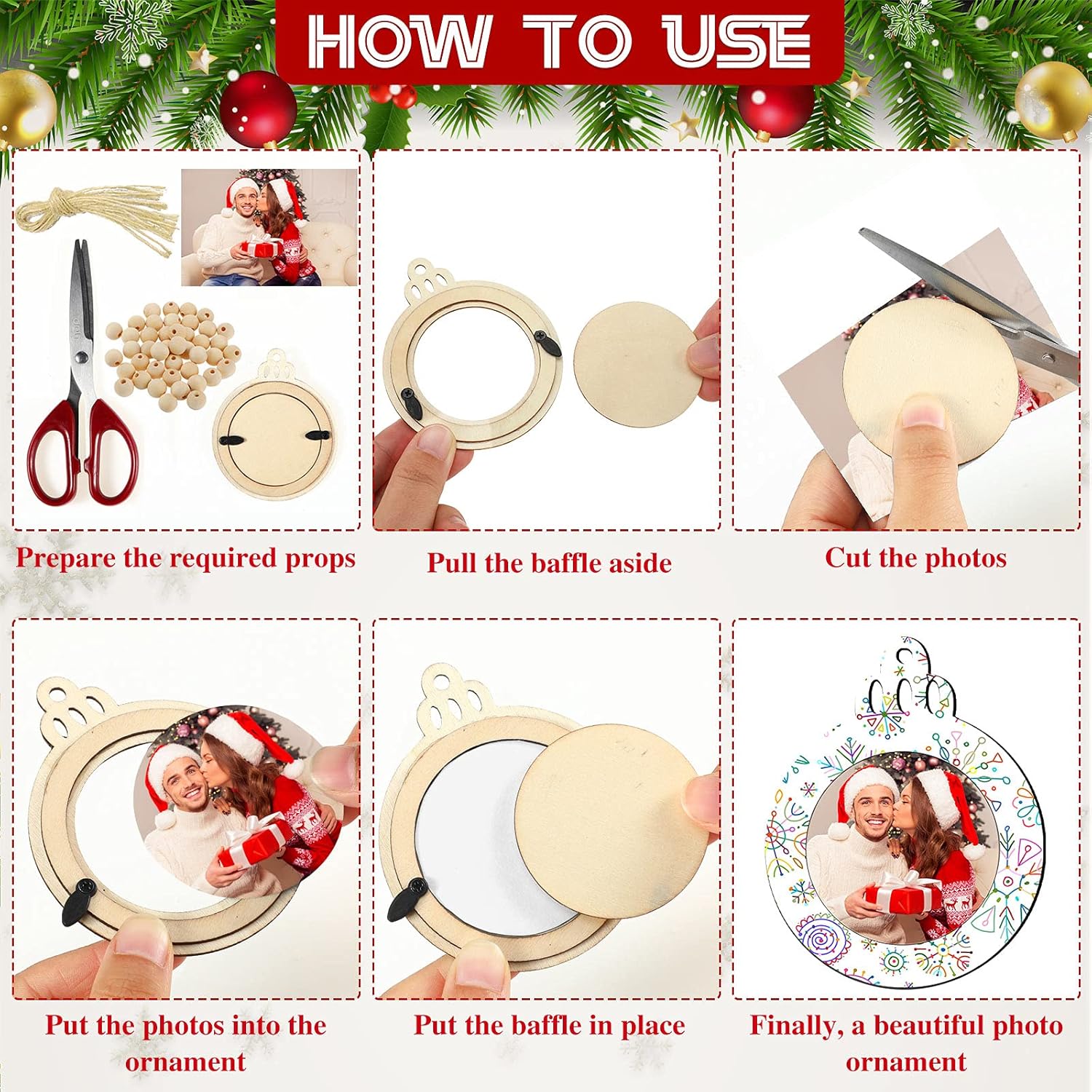 HOW TO USE

Prepare the required props

Pull the baffle aside

Cut the photos

Put the photos into the ornament

Put the baffle in place

Finally, a beautiful photo ornament