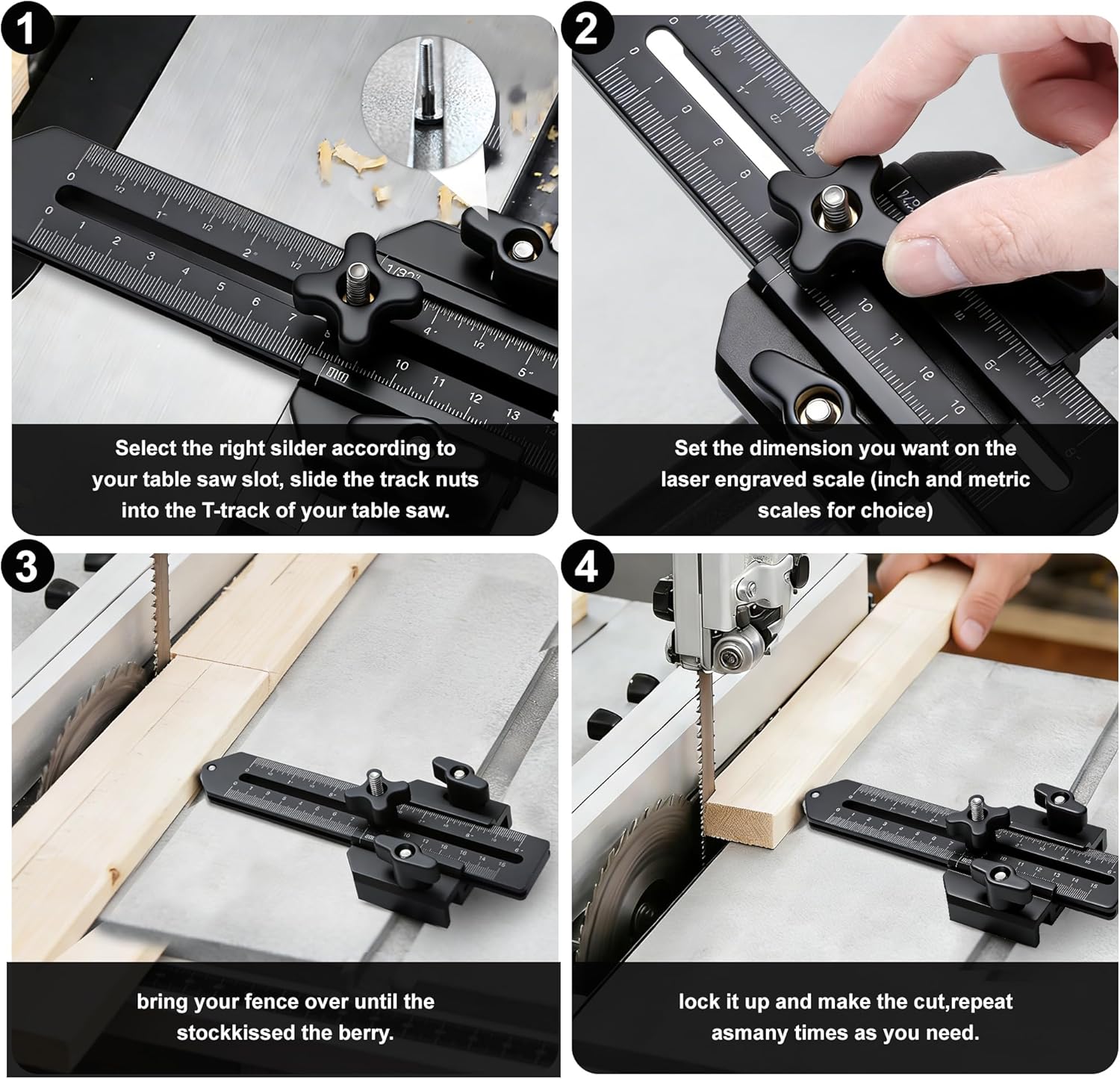 1

Select the right silder according to your table saw slot, slide the track nuts into the T-track of your table saw.

2

Set the dimension you want on the laser engraved scale (inch and metric scales for choice)

3

bring your fence over until the stockkissed the berry.

4

lock it up and make the cut,repeat asmany times as you need.