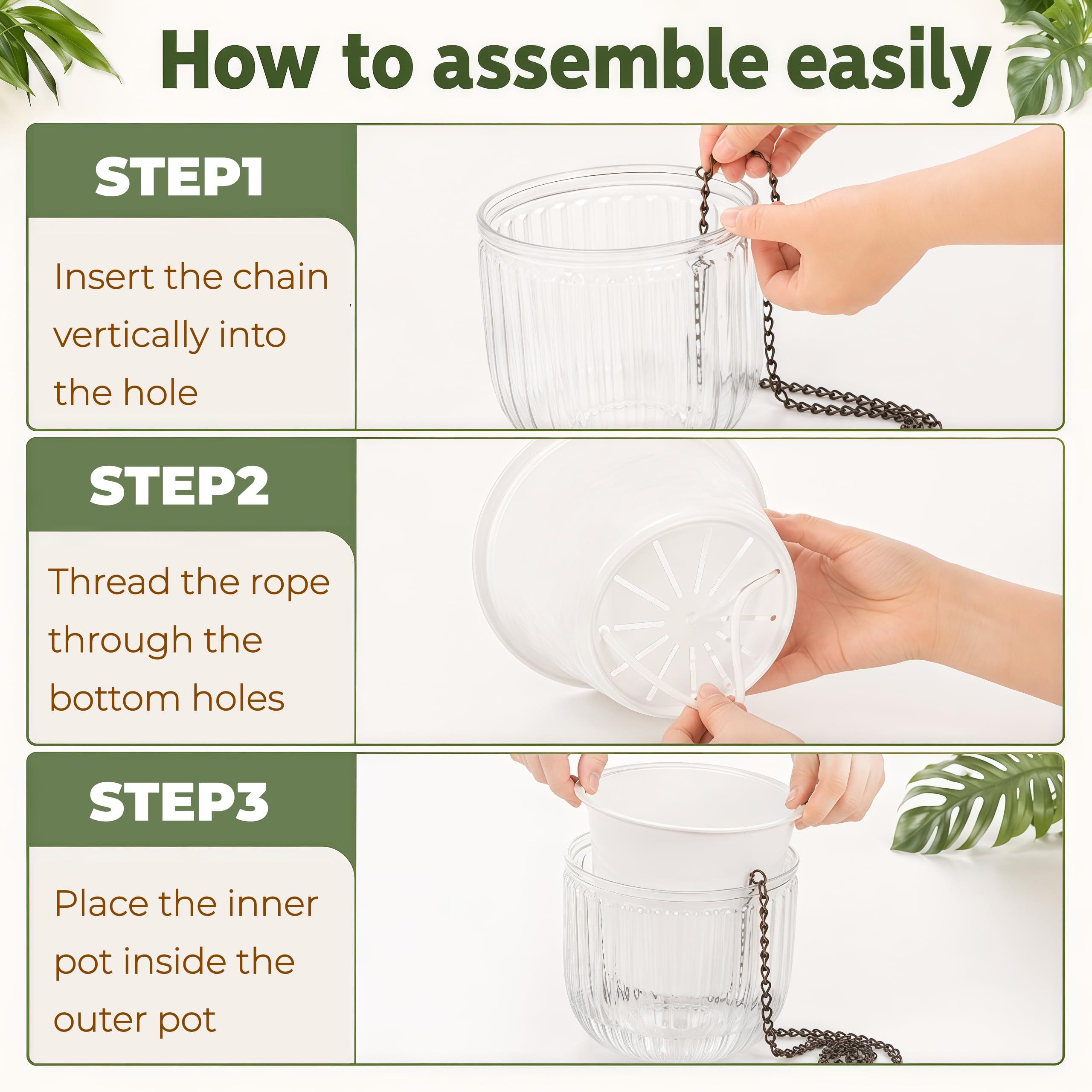 How to assemble easily

STEP1

Insert the chain vertically into the hole

STEP2

Thread the rope through the bottom holes

STEP3

Place the inner pot inside the outer pot