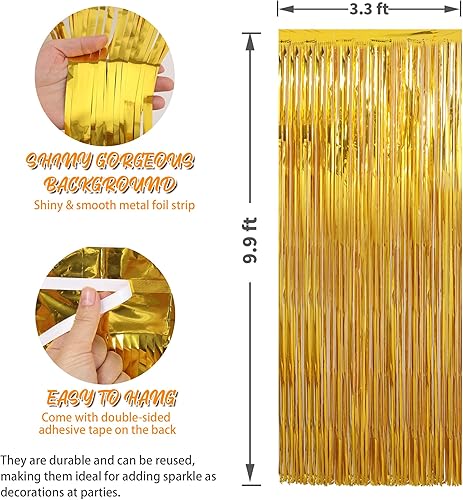 SHINY GORGEOUS BACKGROUND

Shiny & smooth metal foil strip

EASY TO HANG

Come with double-sided adhesive tape on the back

They are durable and can be reused, making them ideal for adding sparkle as decorations at parties.

3.3 ft

9.9 ft