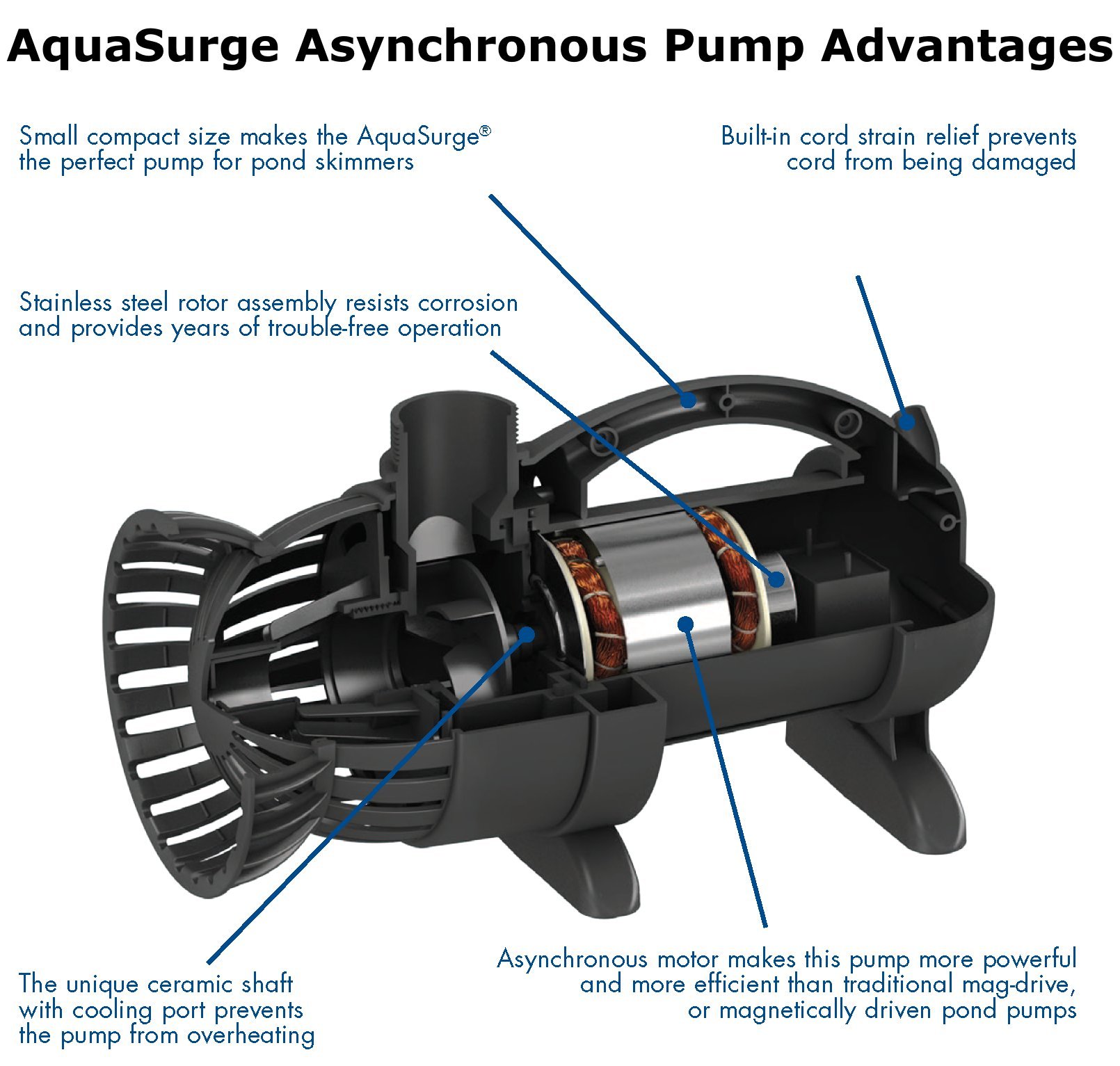 AquaSurge Asynchronous Pump Advantages

Small compact size makes the AquaSurge® the perfect pump for pond skimmers

Built-in cord strain relief prevents cord from being damaged

Stainless steel rotor assembly resists corrosion and provides years of trouble-free operation

The unique ceramic shaft with cooling port prevents the pump from overheating

Asynchronous motor makes this pump more powerful and more efficient than traditional mag-drive, or magnetically driven pond pumps