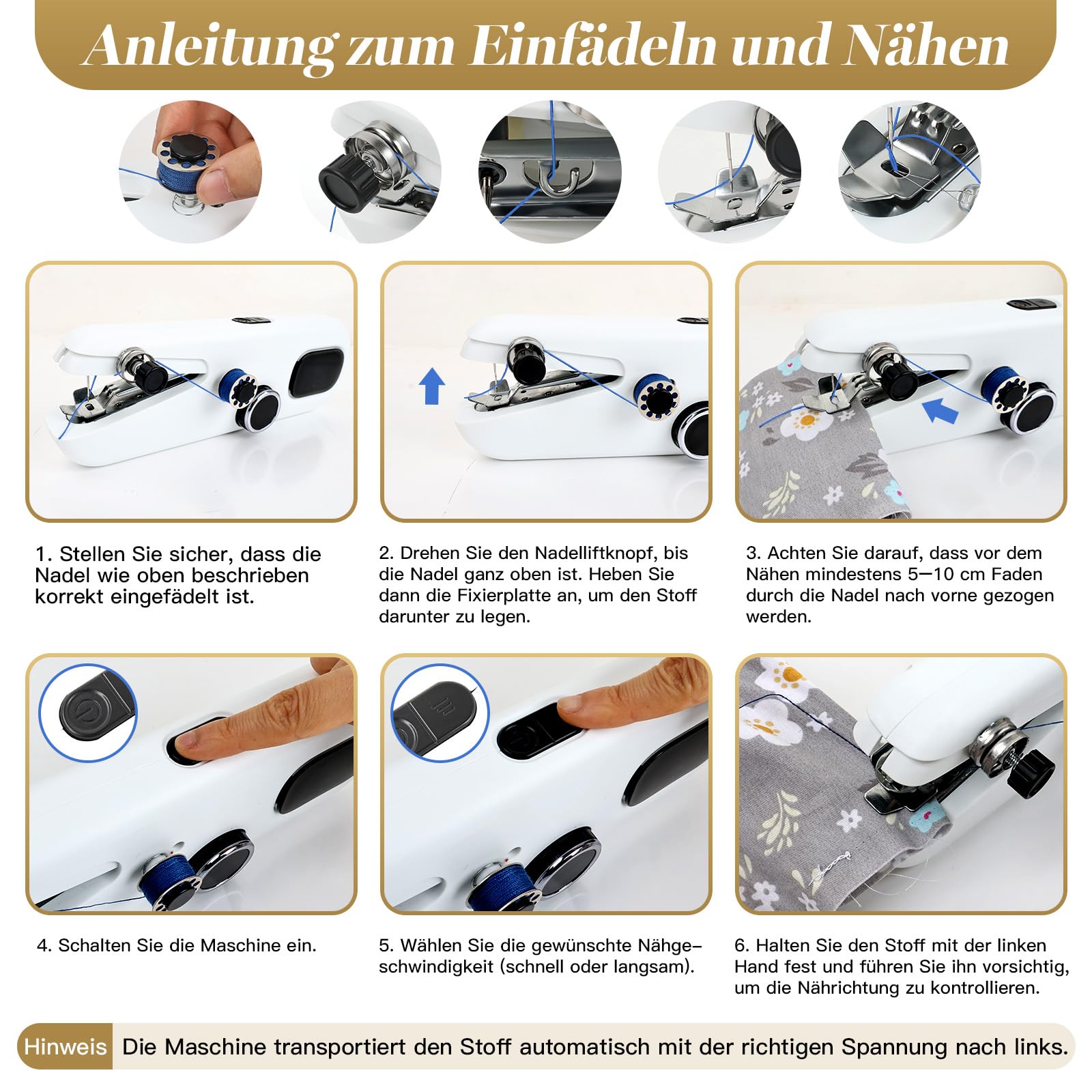 Anleitung zum Einfädeln und Nähen

1. Stellen Sie sicher, dass die Nadel wie oben beschrieben korrekt eingefädelt ist.

2. Drehen Sie den Nadelliftknopf, bis die Nadel ganz oben ist. Heben Sie dann die Fixierplatte an, um den Stoff darunter zu legen.

3. Achten Sie darauf, dass vor dem Nähen mindestens 5—10 cm Faden durch die Nadel nach vorne gezogen werden.

4. Schalten Sie die Maschine ein.

5. Wählen Sie die gewünschte Nähgeschwindigkeit (schnell oder langsam).

6. Halten Sie den Stoff mit der linken Hand fest und führen Sie ihn vorsichtig, um die Nährichtung zu kontrollieren.

Hinweis Die Maschine transportiert den Stoff automatisch mit der richtigen Spannung nach links.