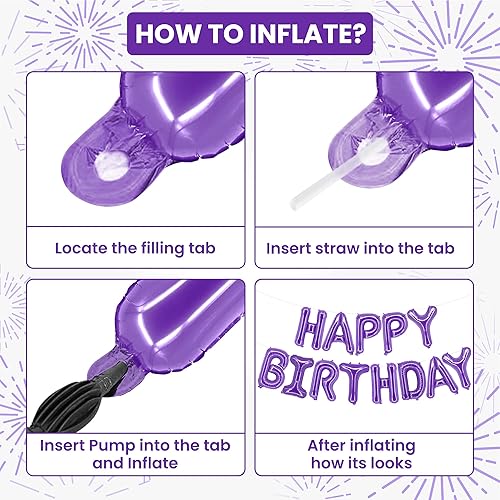 HOW TO INFLATE?

Locate the filling tab

Insert straw into the tab

Insert Pump into the tab and Inflate

HAPPY BIRTHDAY

After inflating how its looks