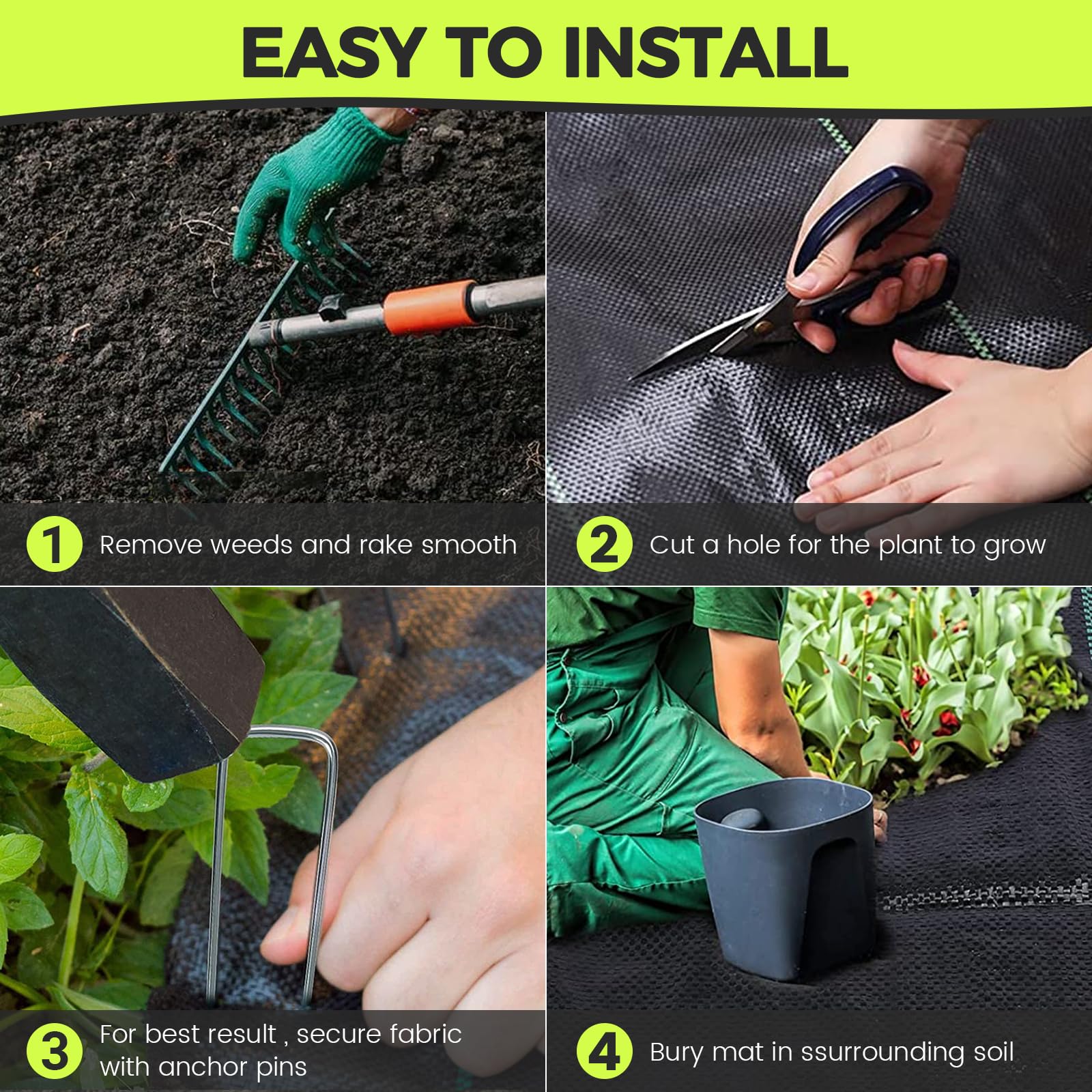 EASY TO INSTALL

1 Remove weeds and rake smooth

2 Cut a hole for the plant to grow

3 For best result , secure fabric with anchor pins

4 Bury mat in ssurrounding soil