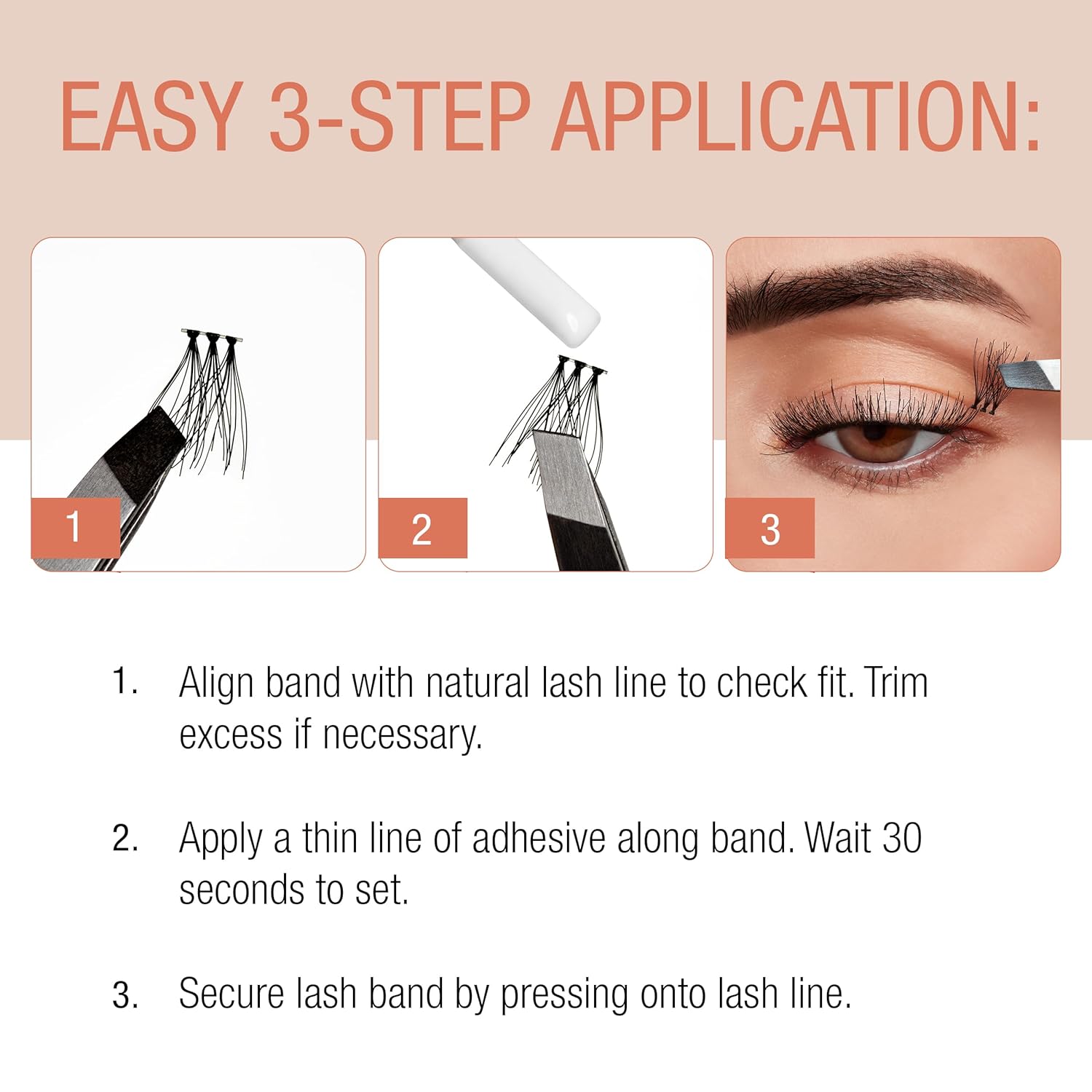 EASY 3-STEP APPLICATION:

1

2

3

1. Align band with natural lash line to check fit. Trim excess if necessary.

2. Apply a thin line of adhesive along band. Wait 30 seconds to set.

3. Secure lash band by pressing onto lash line.