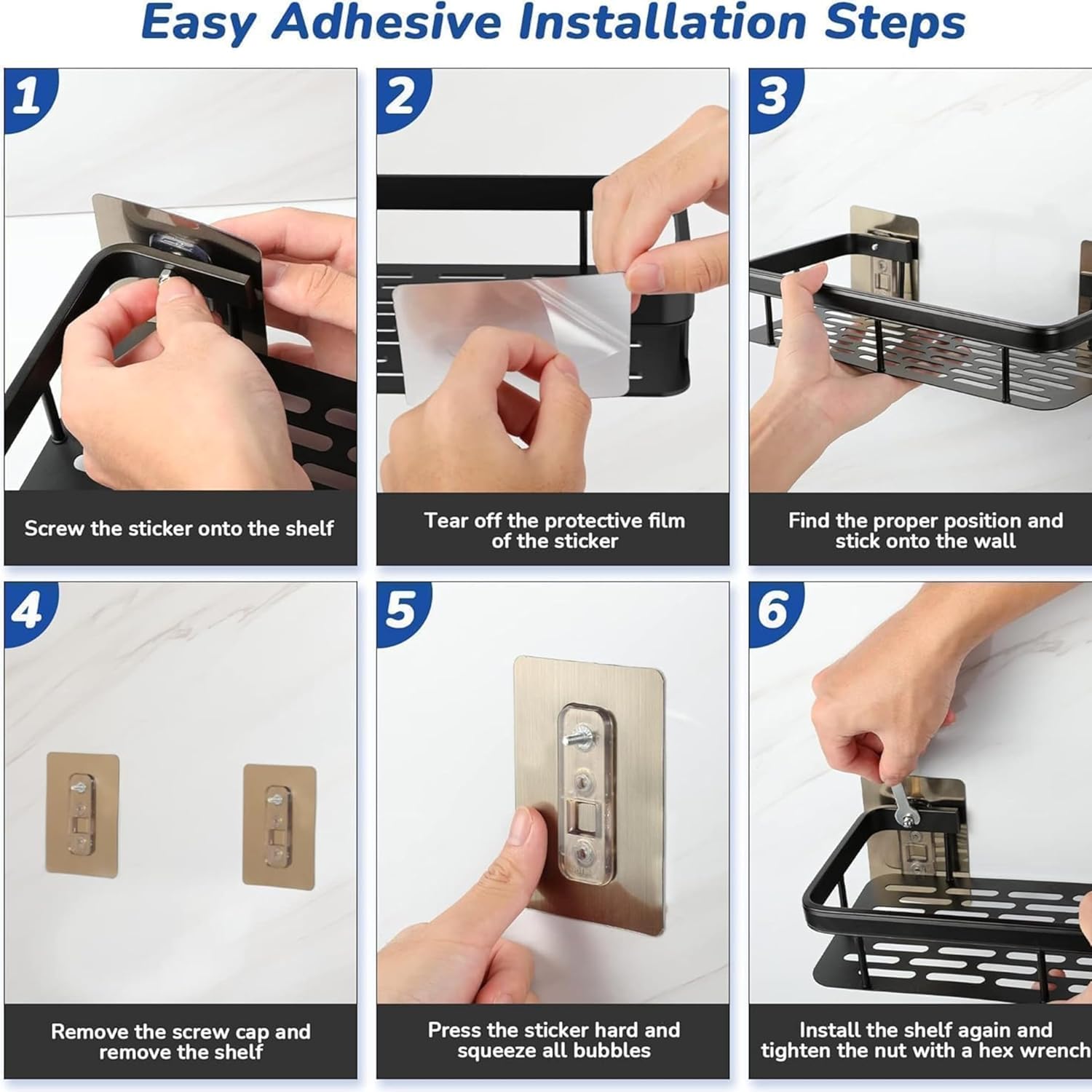 Easy Adhesive Installation Steps

1

Screw the sticker onto the shelf

2

Tear off the protective film of the sticker

3

Find the proper position and stick onto the wall

4

Remove the screw cap and remove the shelf

5

Press the sticker hard and squeeze all bubbles

6

Install the shelf again and tighten the nut with a hex wrench