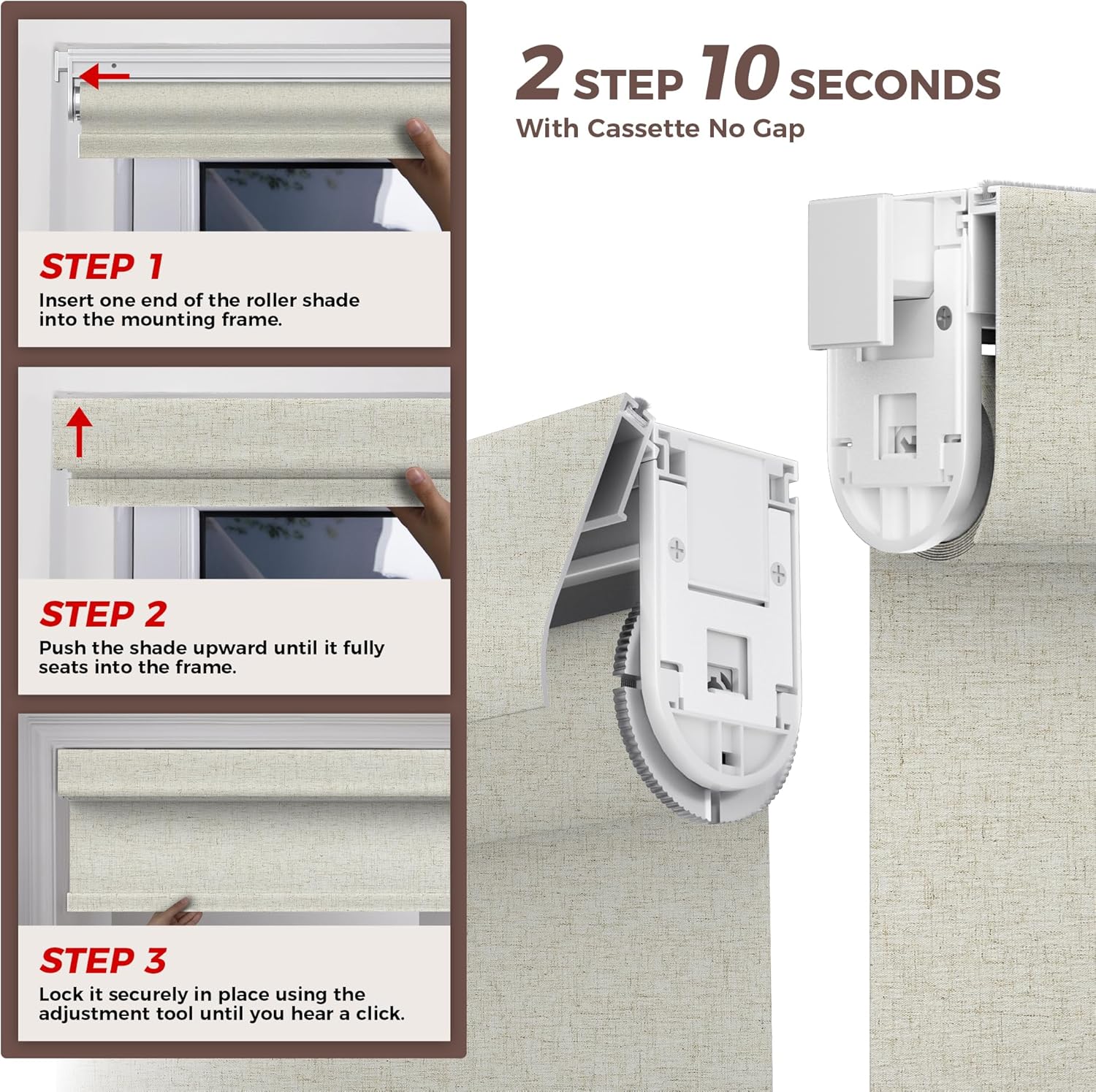 STEP 1
Insert one end of the roller shade into the mounting frame.

STEP 2
Push the shade upward until it fully seats into the frame.

STEP 3
Lock it securely in place using the adjustment tool until you hear a click.

2 STEP 10 SECONDS
With Cassette No Gap