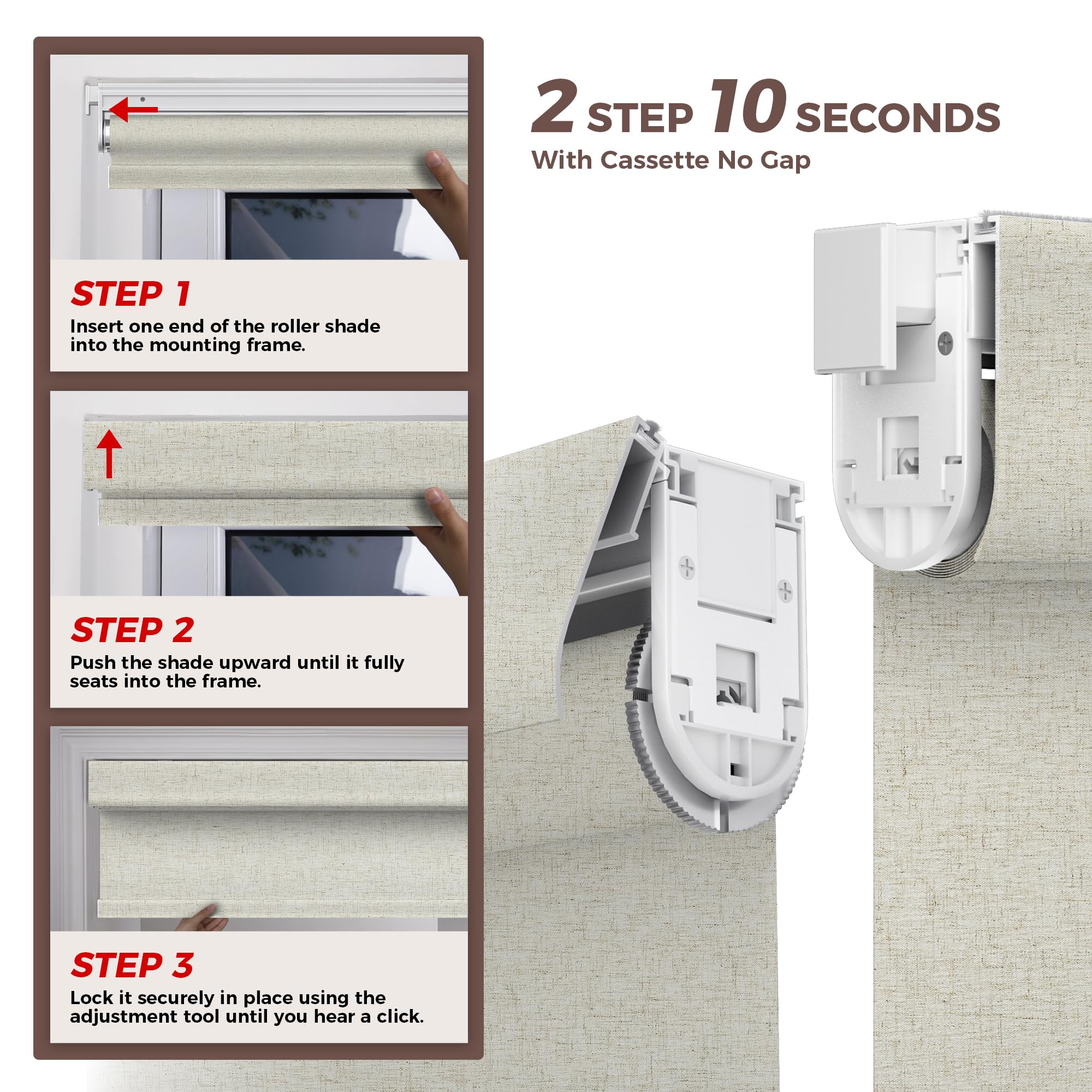 STEP 1
Insert one end of the roller shade into the mounting frame.

STEP 2
Push the shade upward until it fully seats into the frame.

STEP 3
Lock it securely in place using the adjustment tool until you hear a click.

2 STEP 10 SECONDS
With Cassette No Gap