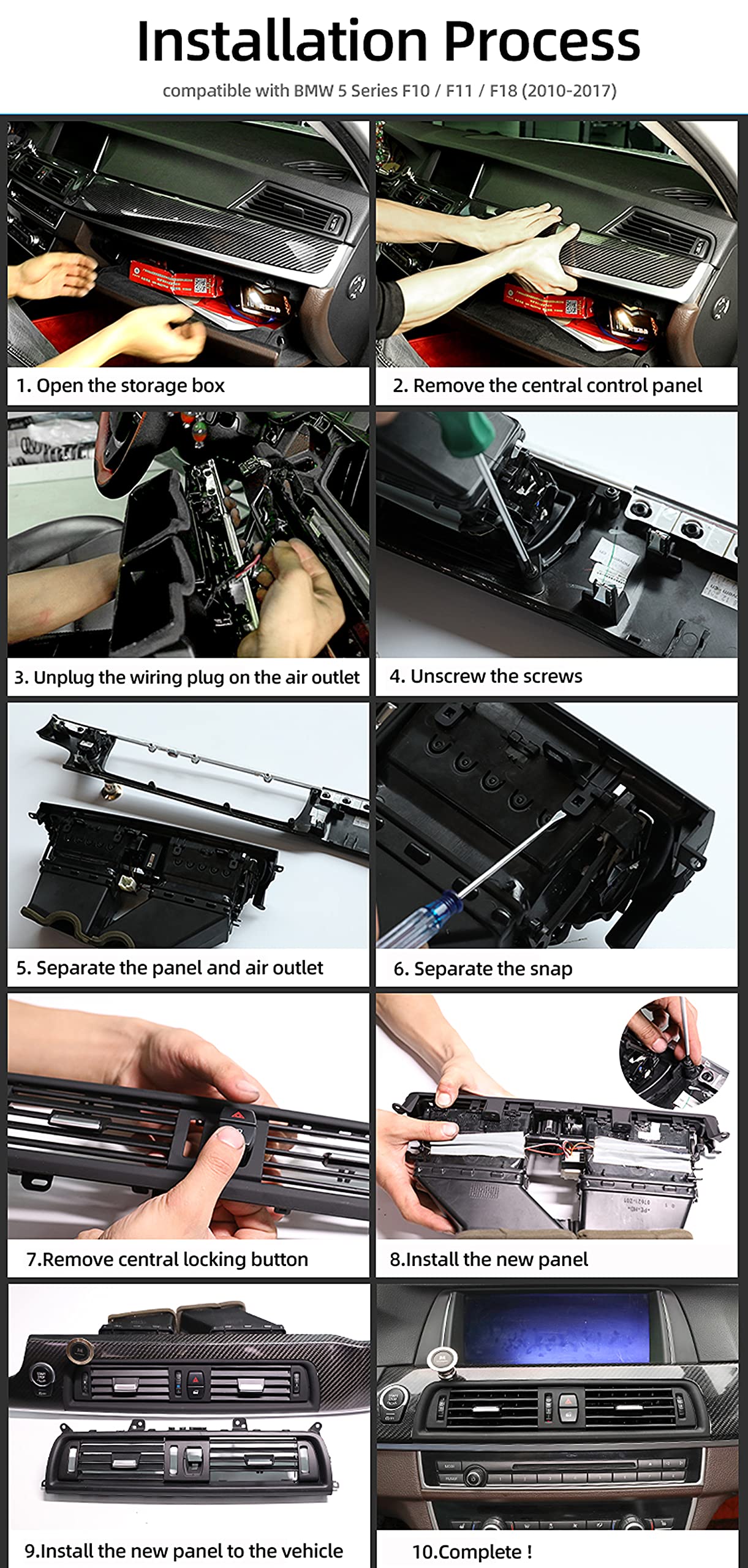 Installation Process

compatible with BMW 5 Series F10 / F11 / F18 (2010-2017)

1. Open the storage box

2. Remove the central control panel

3. Unplug the wiring plug on the air outlet

4. Unscrew the screws

5. Separate the panel and air outlet

6. Separate the snap

7.Remove central locking button

8.Install the new panel

9.Install the new panel to the vehicle

10.Complete !