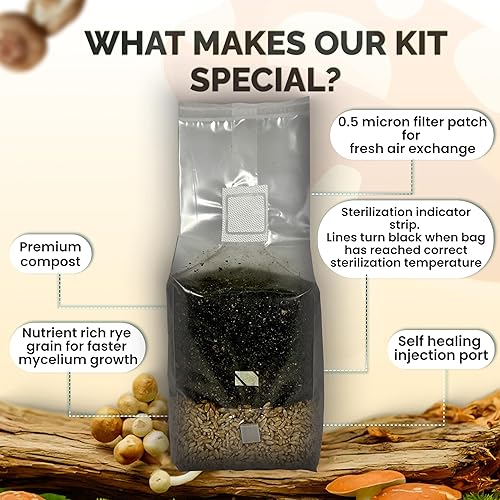 WHAT MAKES OUR KIT SPECIAL?

0.5 micron filter patch for fresh air exchange

Sterilization indicator strip. Lines turn black when bag has reached correct sterilization temperature

Premium compost

Nutrient rich rye grain for faster mycelium growth

Self healing injection port