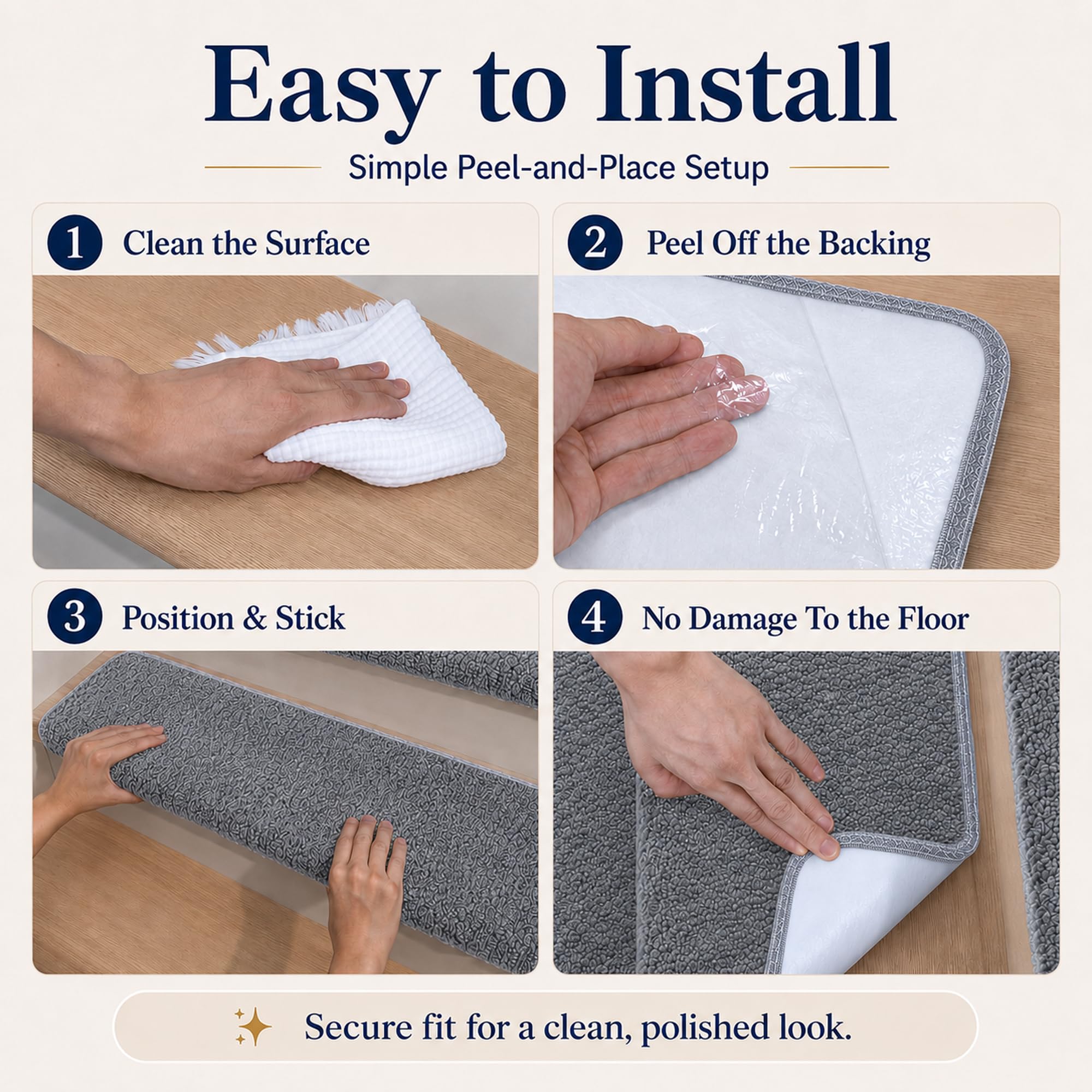 Easy to Install

Simple Peel-and-Place Setup

1 Clean the Surface

2 Peel Off the Backing

3 Position & Stick

4 No Damage To the Floor

Secure fit for a clean, polished look.