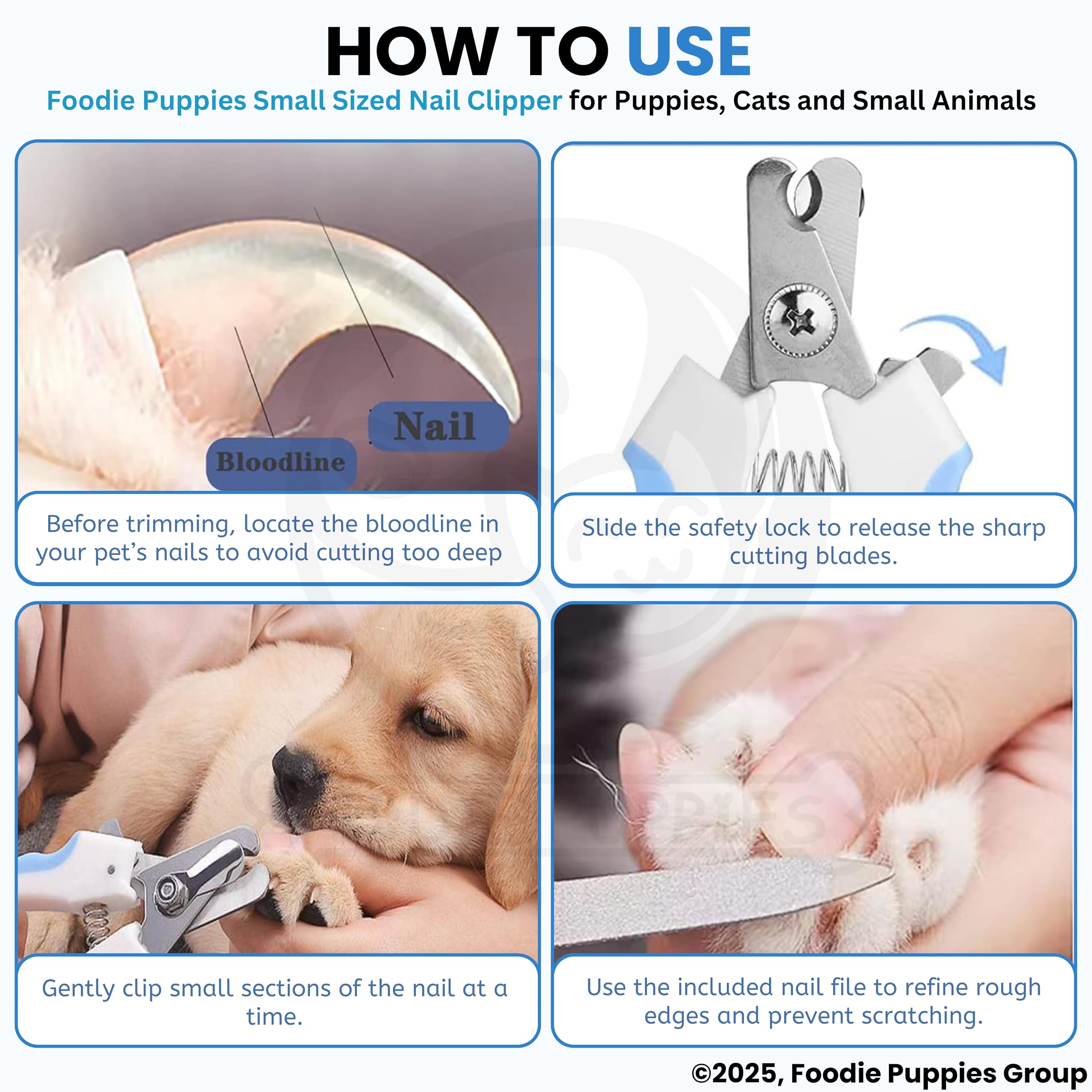 HOW TO USE

Foodie Puppies Small Sized Nail Clipper for Puppies, Cats and Small Animals

Nail

Bloodline

Before trimming, locate the bloodline in your pet's nails to avoid cutting too deep

Slide the safety lock to release the sharp cutting blades.

Gently clip small sections of the nail at a time.

Use the included nail file to refine rough edges and prevent scratching.

©2025, Foodie Puppies Group