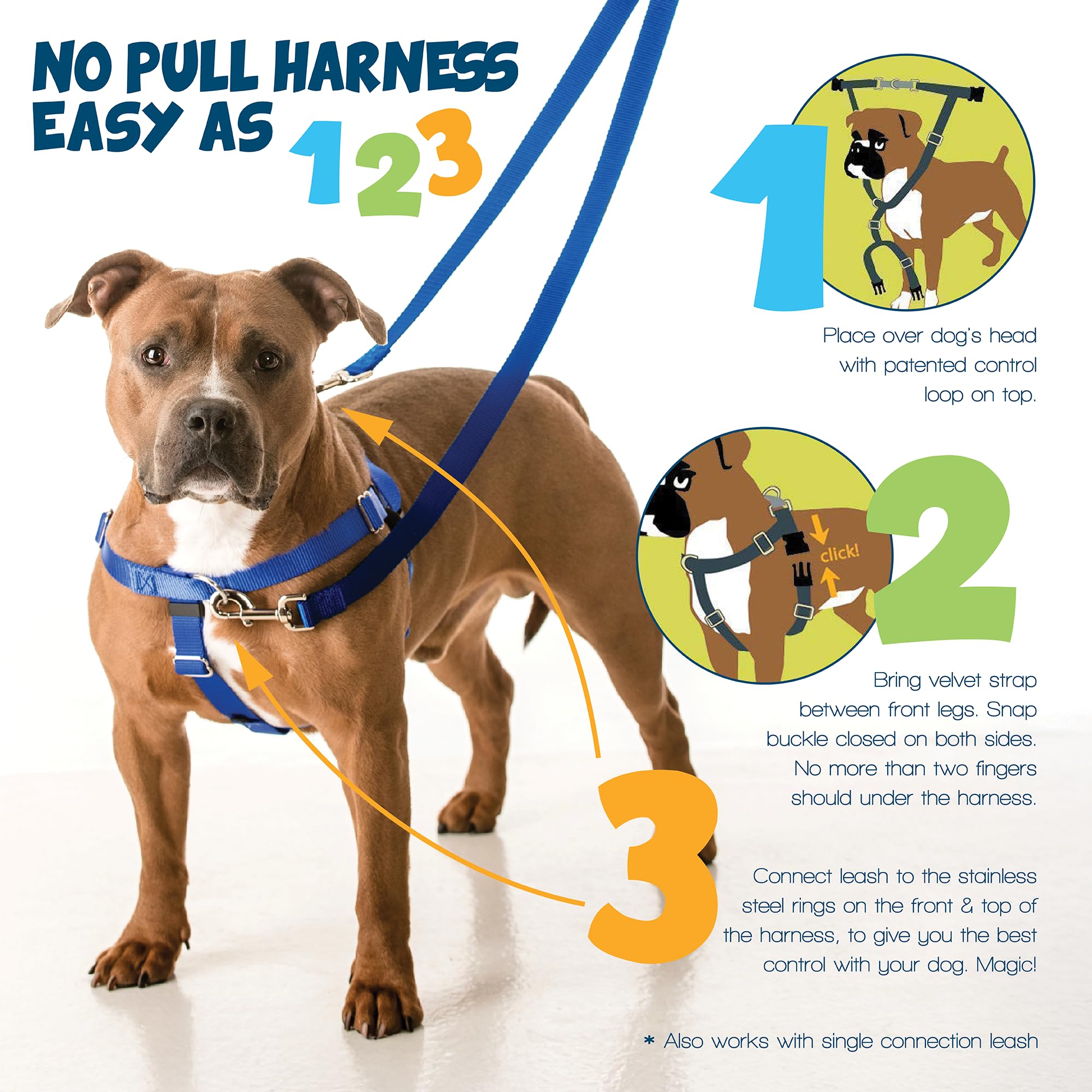 NO PULL HARNESS
EASY AS 123

1

Place over dog's head with patented control loop on top.

click!

2

Bring velvet strap between front legs. Snap buckle closed on both sides. No more than two fingers should under the harness.

3

Connect leash to the stainless steel rings on the front & top of the harness, to give you the best control with your dog. Magic!

* Also works with single connection leash