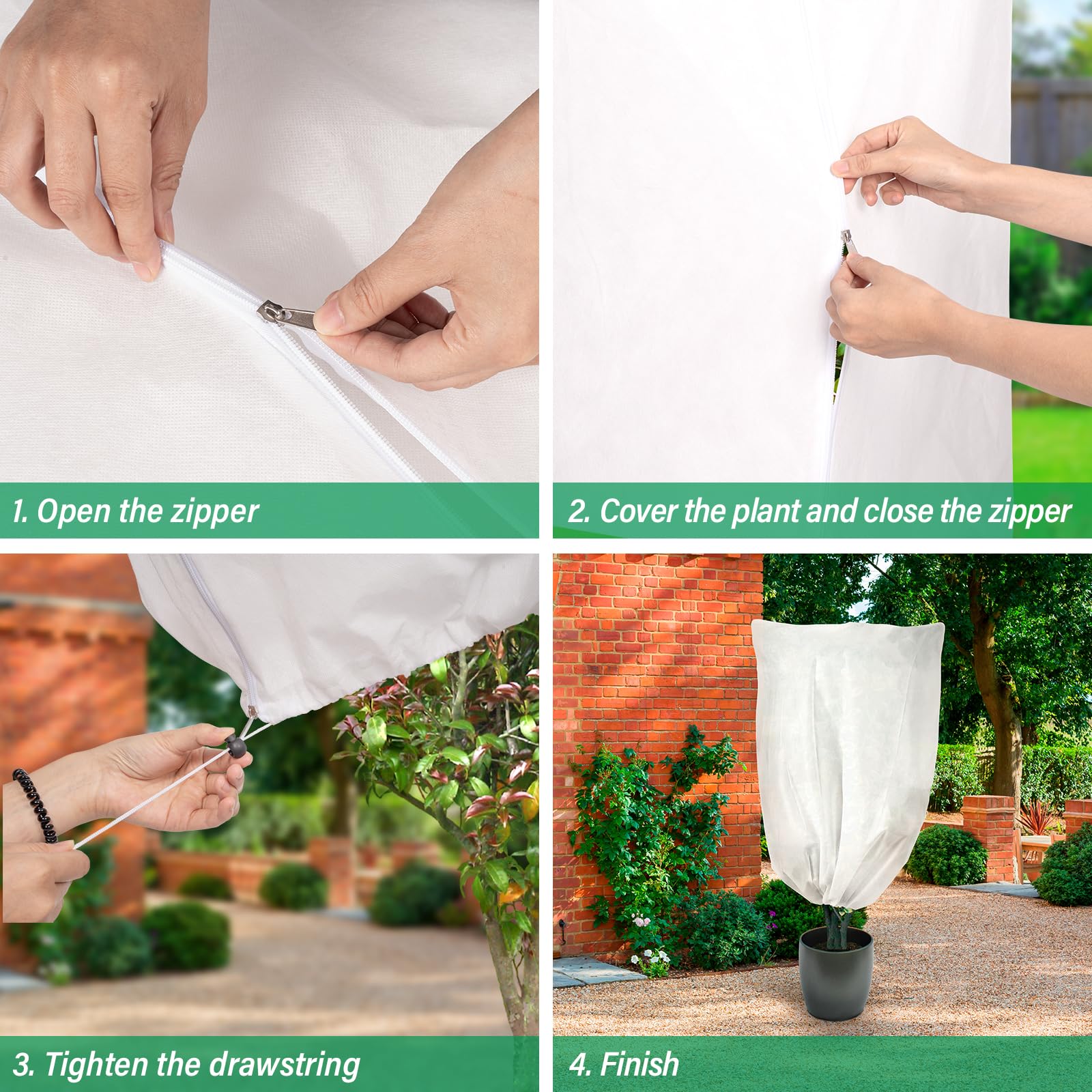 1. Open the zipper

2. Cover the plant and close the zipper

3. Tighten the drawstring

4. Finish