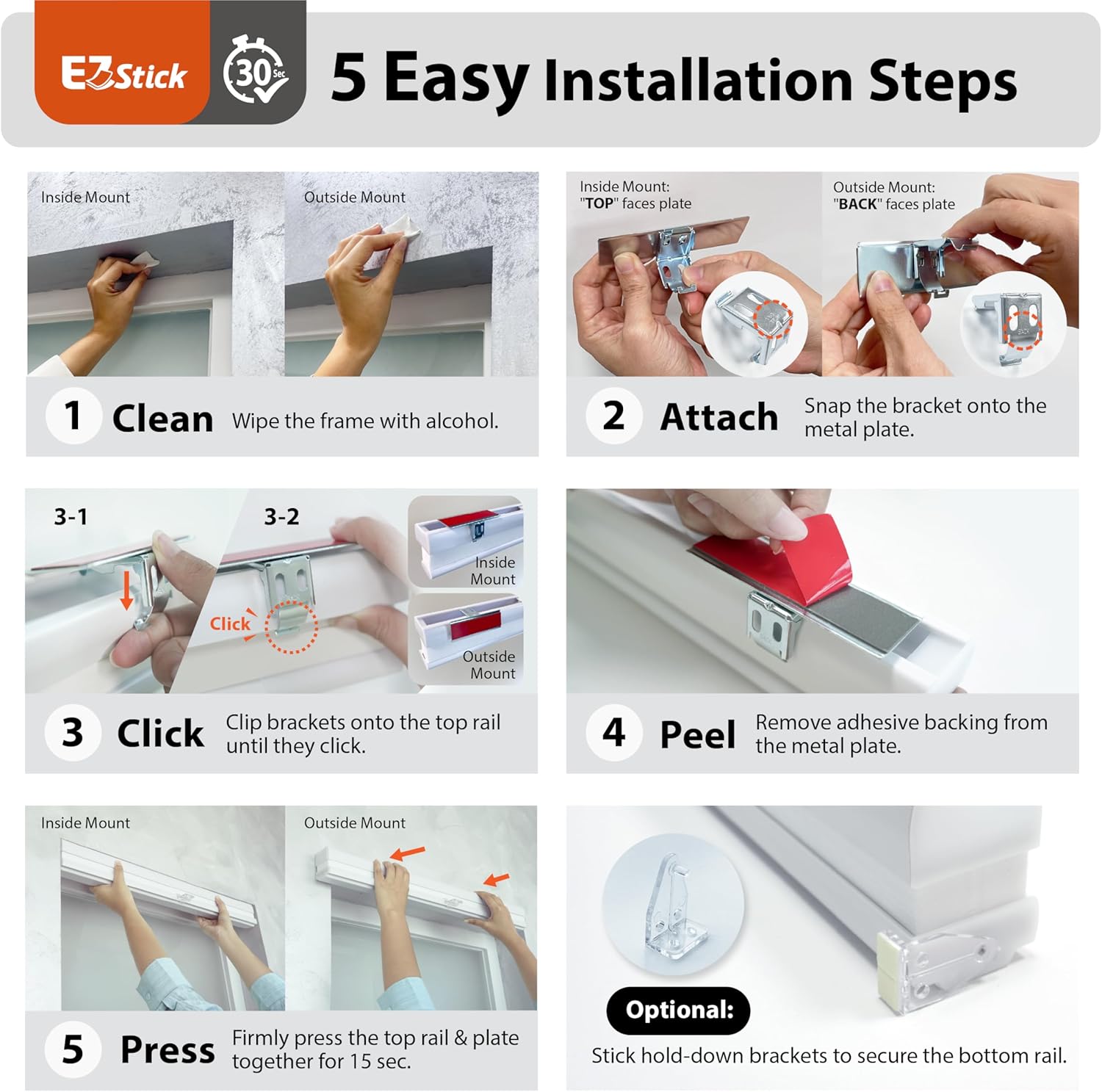 EZStick

30 Sec

5 Easy Installation Steps

Inside Mount

Outside Mount

1 Clean Wipe the frame with alcohol.

Inside Mount:
"TOP" faces plate

Outside Mount:
"BACK" faces plate

2 Attach Snap the bracket onto the metal plate.

3-1

3-2

Click

Inside Mount

Outside Mount

3 Click Clip brackets onto the top rail until they click.

4 Peel Remove adhesive backing from the metal plate.

Inside Mount

Outside Mount

5 Press Firmly press the top rail & plate together for 15 sec.

Optional:

Stick hold-down brackets to secure the bottom rail.