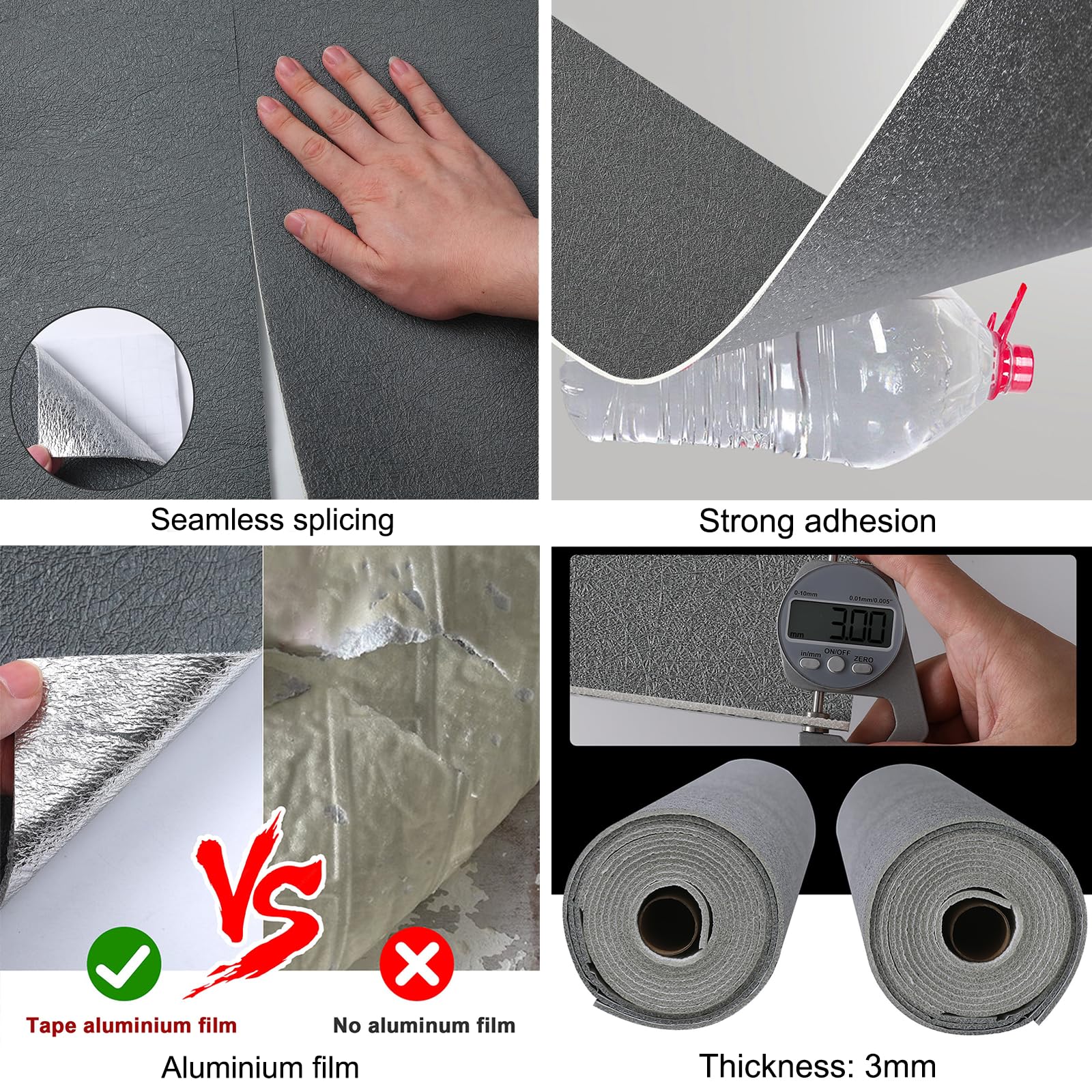 Seamless splicing

Strong adhesion

VS

Tape aluminium film

No aluminum film

Aluminium film

0-10mm

0.01mm/0.005"

3.00

mm

in/mm

ON/OFF

ZERO

Thickness: 3mm