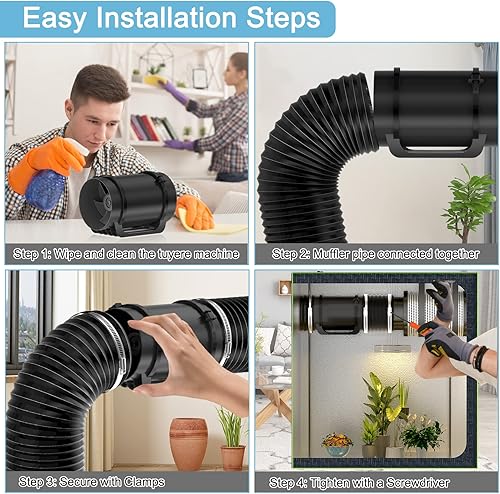 Easy Installation Steps

Step 1: Wipe and clean the tuyere machine

Step 2: Muffler pipe connected together

Step 3: Secure with Clamps

Step 4: Tighten with a Screwdriver