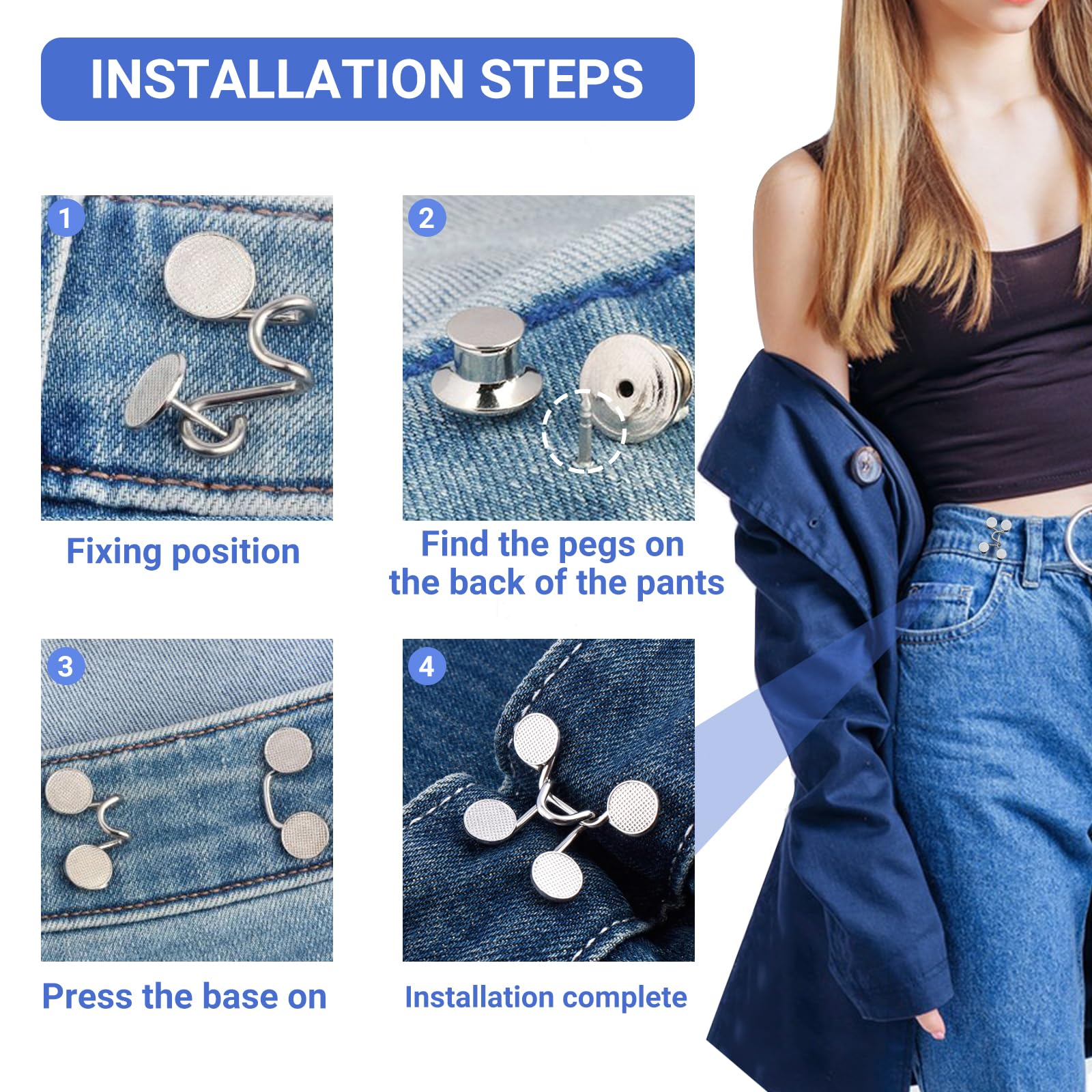 INSTALLATION STEPS

1

Fixing position

2

Find the pegs on the back of the pants

3

Press the base on

4

Installation complete