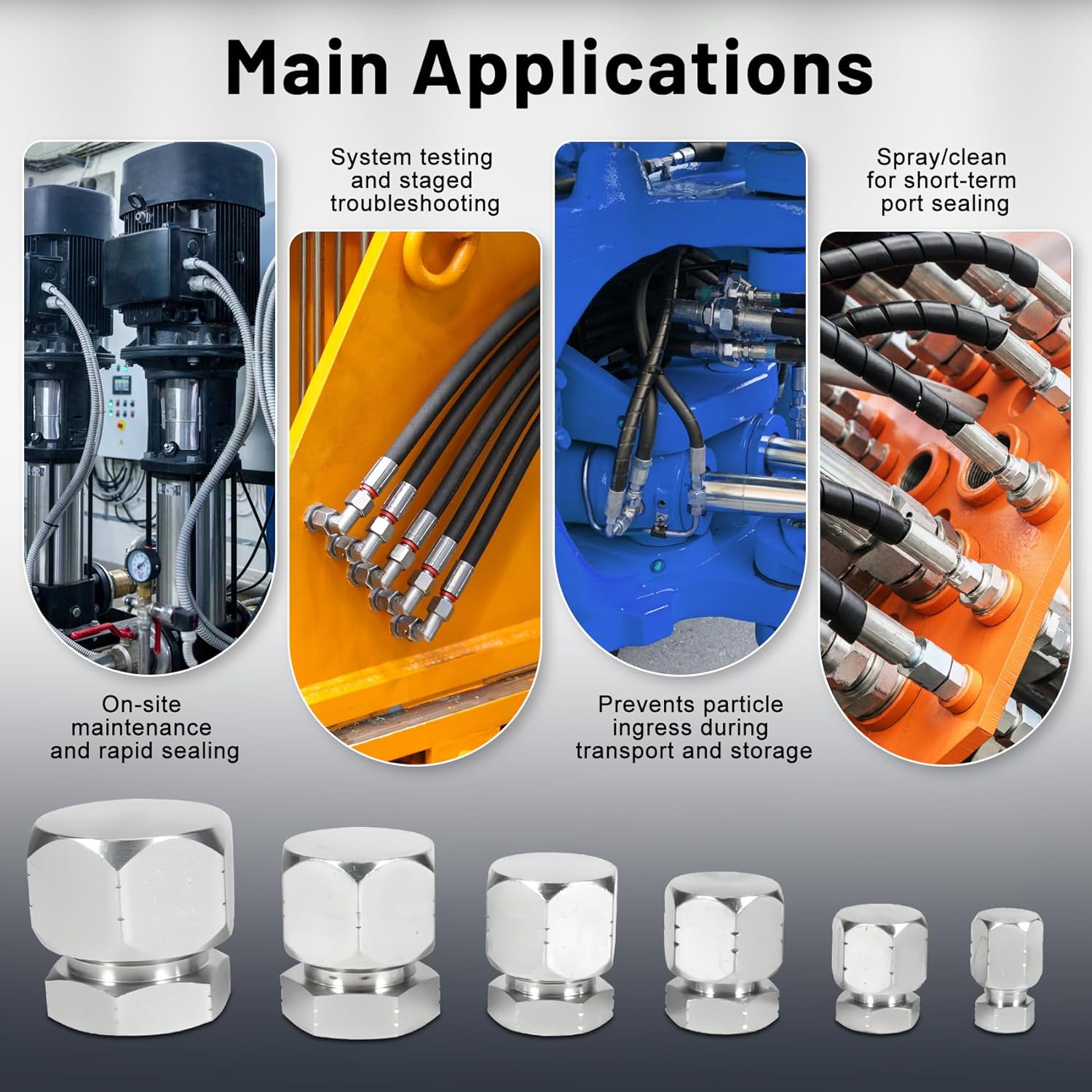 Main Applications

System testing and staged troubleshooting

Spray/clean for short-term port sealing

On-site maintenance and rapid sealing

Prevents particle ingress during transport and storage