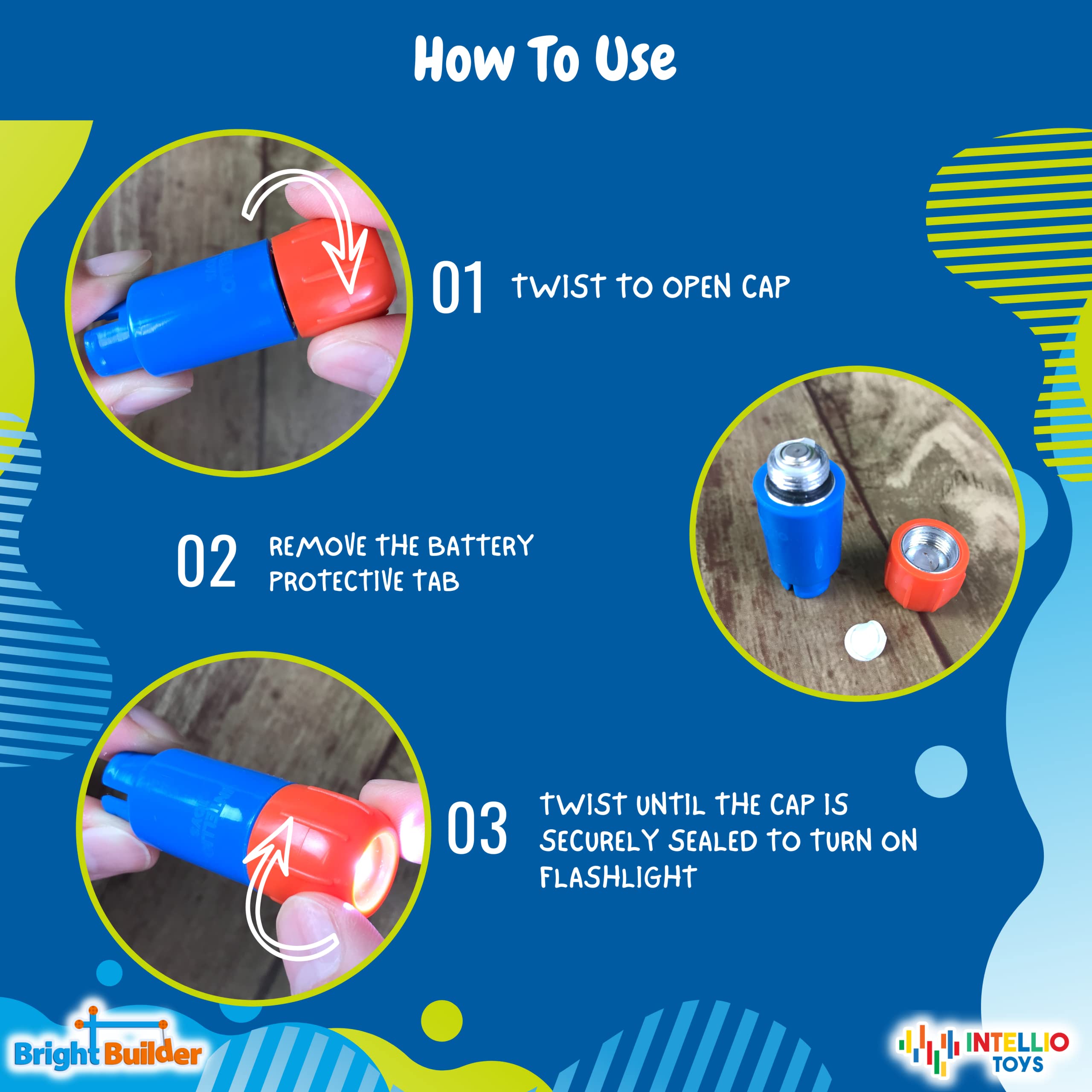 How To Use

01 TWIST TO OPEN CAP

02 REMOVE THE BATTERY PROTECTIVE TAB

03 TWIST UNTIL THE CAP IS SECURELY SEALED TO TURN ON FLASHLIGHT

Bright Builder

INTELLIO TOYS