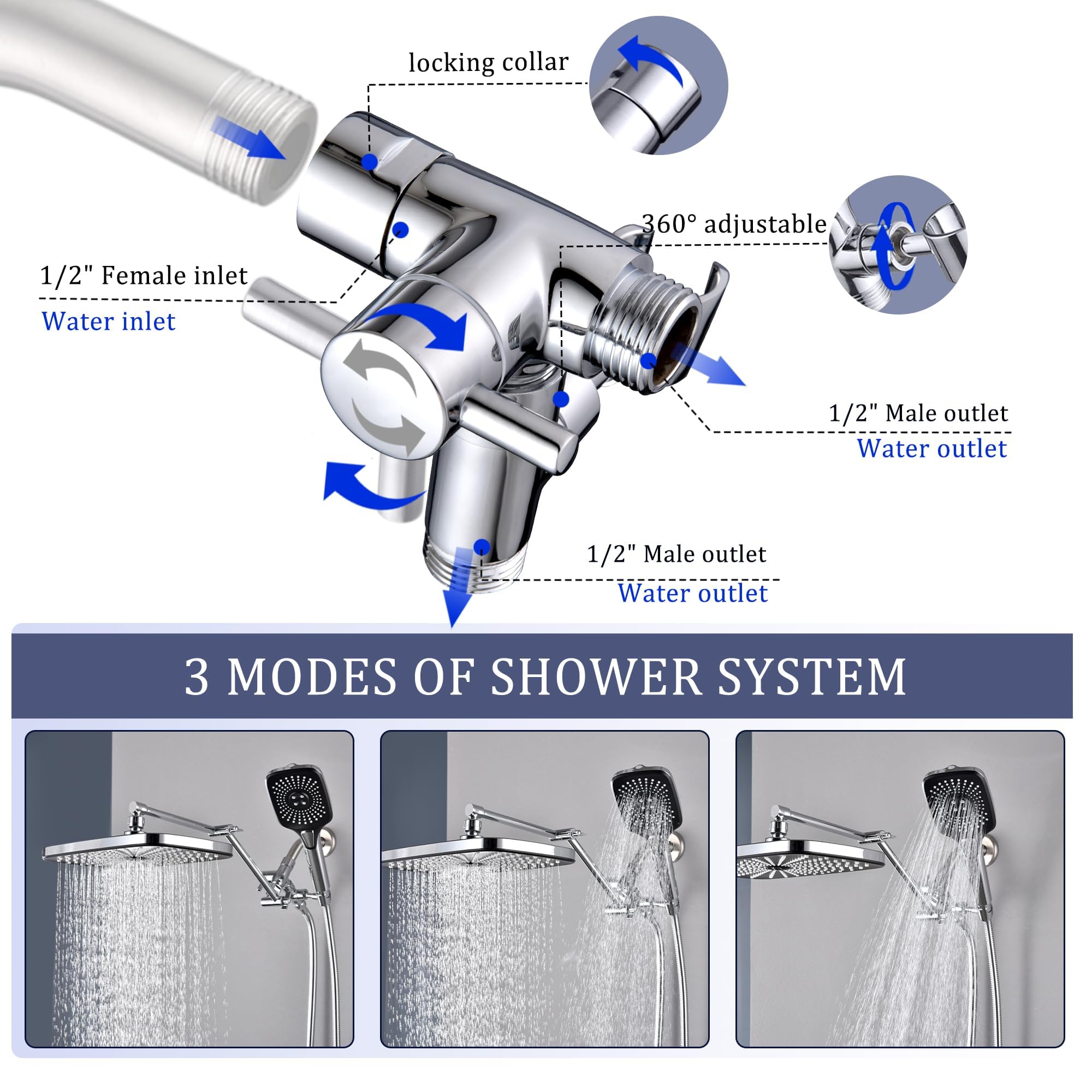 locking collar

360° adjustable

1/2" Female inlet
Water inlet

1/2" Male outlet
Water outlet

1/2" Male outlet
Water outlet

3 MODES OF SHOWER SYSTEM