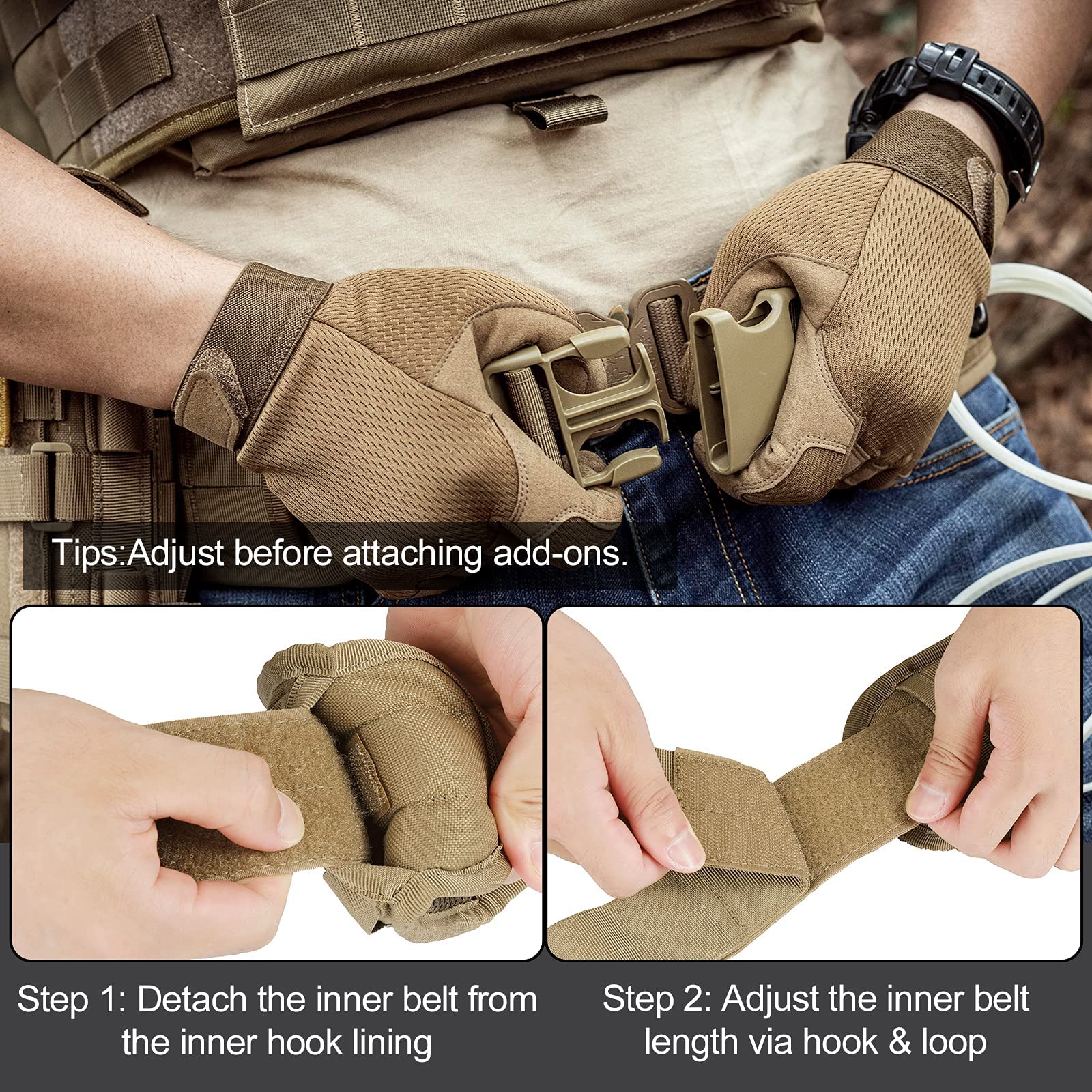 Tips:Adjust before attaching add-ons.

Step 1: Detach the inner belt from the inner hook lining

Step 2: Adjust the inner belt length via hook & loop