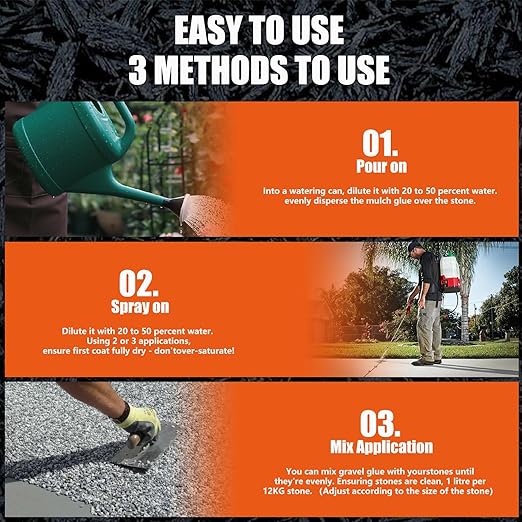 EASY TO USE
3 METHODS TO USE

01.
Pour on

Into a watering can, dilute it with 20 to 50 percent water. evenly disperse the mulch glue over the stone.

02.
Spray on

Dilute it with 20 to 50 percent water. Using 2 or 3 applications, ensure first coat fully dry - don'tover-saturate!

03.
Mix Application

You can mix gravel glue with yourstones until they're evenly. Ensuring stones are clean, 1 litre per 12KG stone. (Adjust according to the size of the stone)