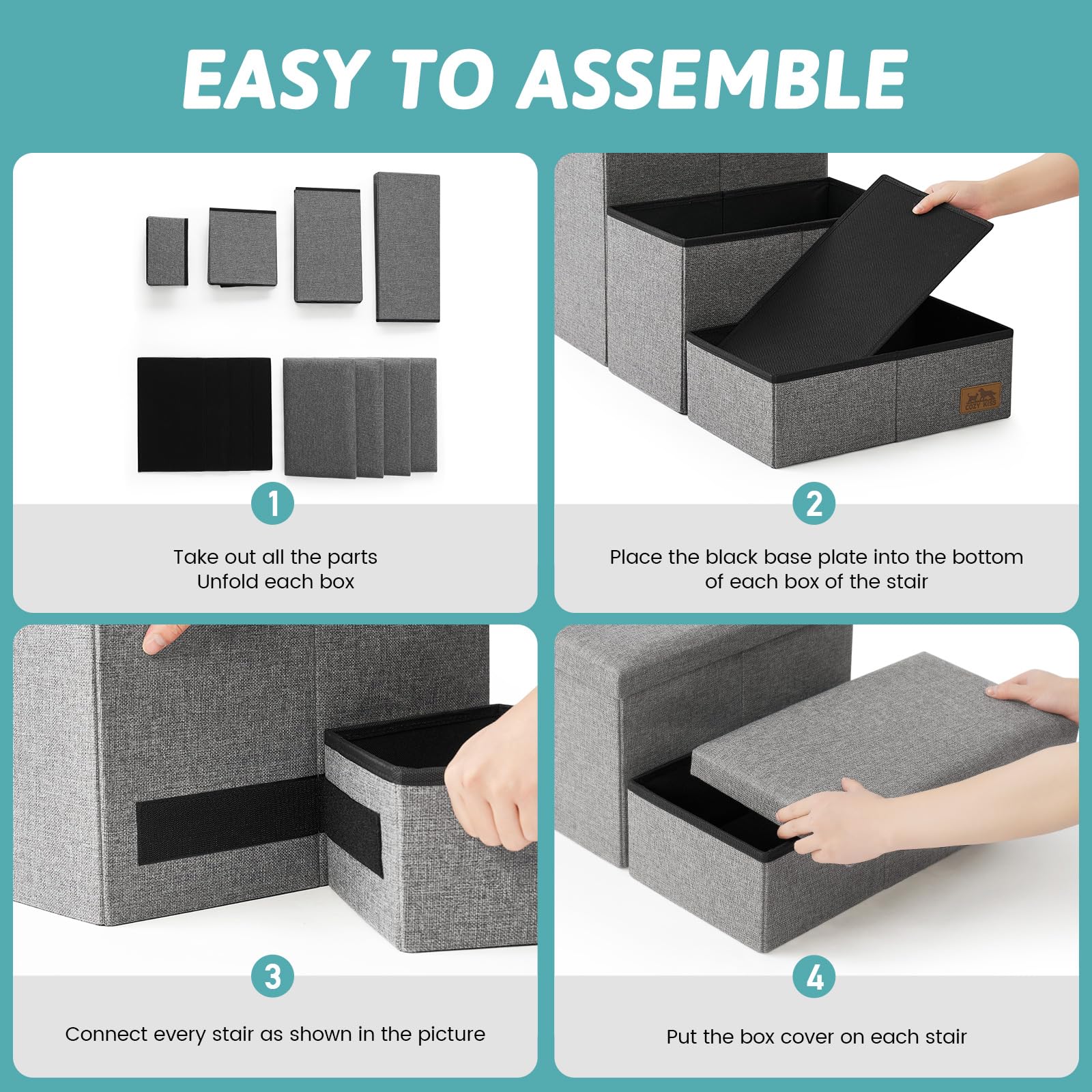 EASY TO ASSEMBLE

COZY KISS

1

Take out all the parts
Unfold each box

2

Place the black base plate into the bottom of each box of the stair

3

Connect every stair as shown in the picture

4

Put the box cover on each stair