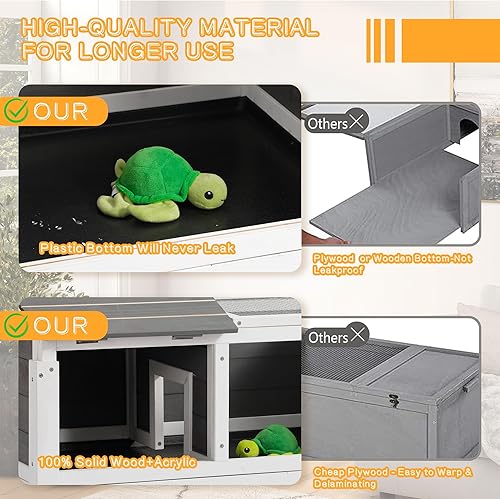 HIGH-QUALITY MATERIAL FOR LONGER USE

OUR

Plastic Bottom Will Never Leak

Others

Plywood or Wooden Bottom-Not Leakproof

OUR

100% Solid Wood+Acrylic

Others

Cheap Plywood - Easy to Warp & Delaminating