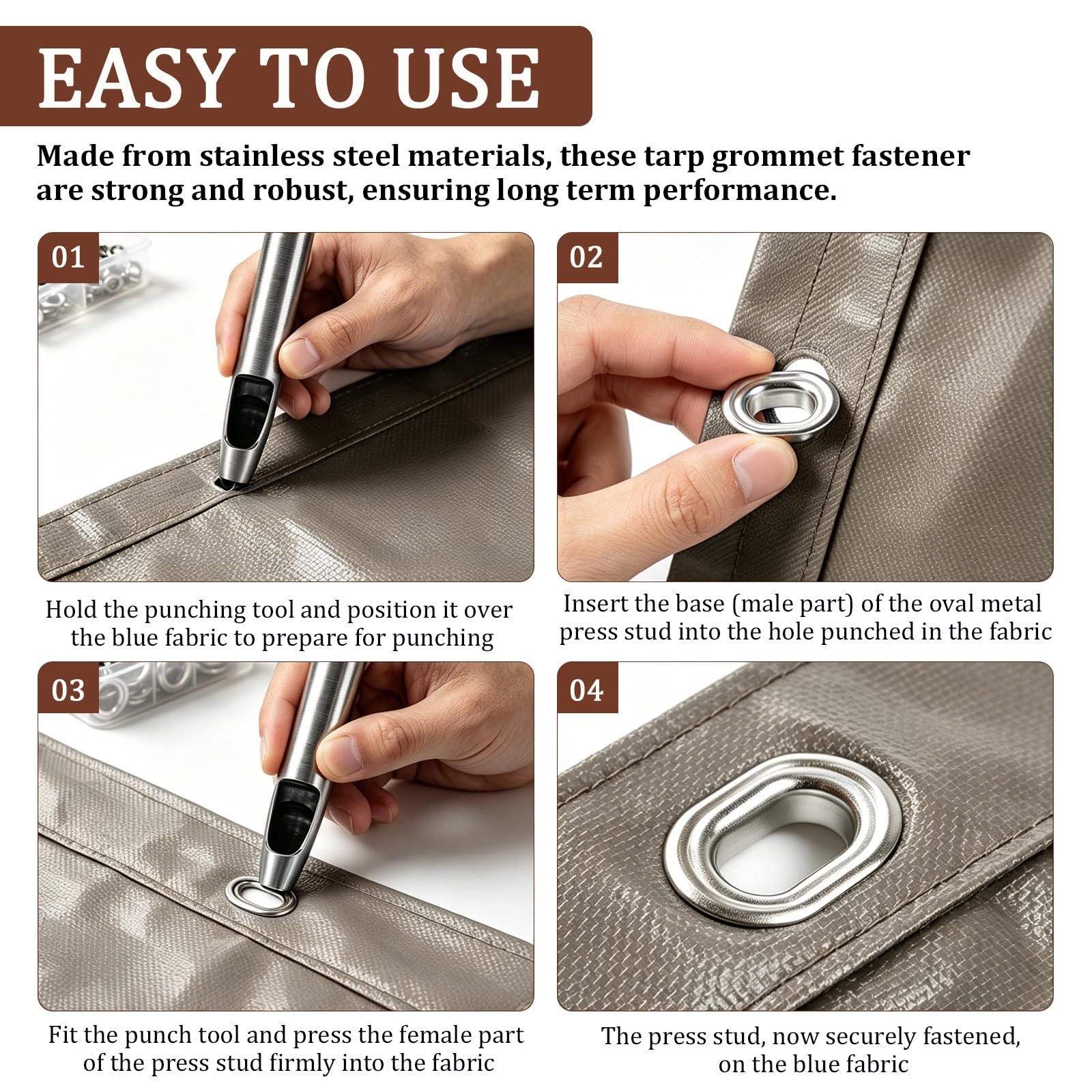 EASY TO USE

Made from stainless steel materials, these tarp grommet fastener are strong and robust, ensuring long term performance.

01

Hold the punching tool and position it over the blue fabric to prepare for punching

02

Insert the base (male part) of the oval metal press stud into the hole punched in the fabric

03

Fit the punch tool and press the female part of the press stud firmly into the fabric

04

The press stud, now securely fastened, on the blue fabric