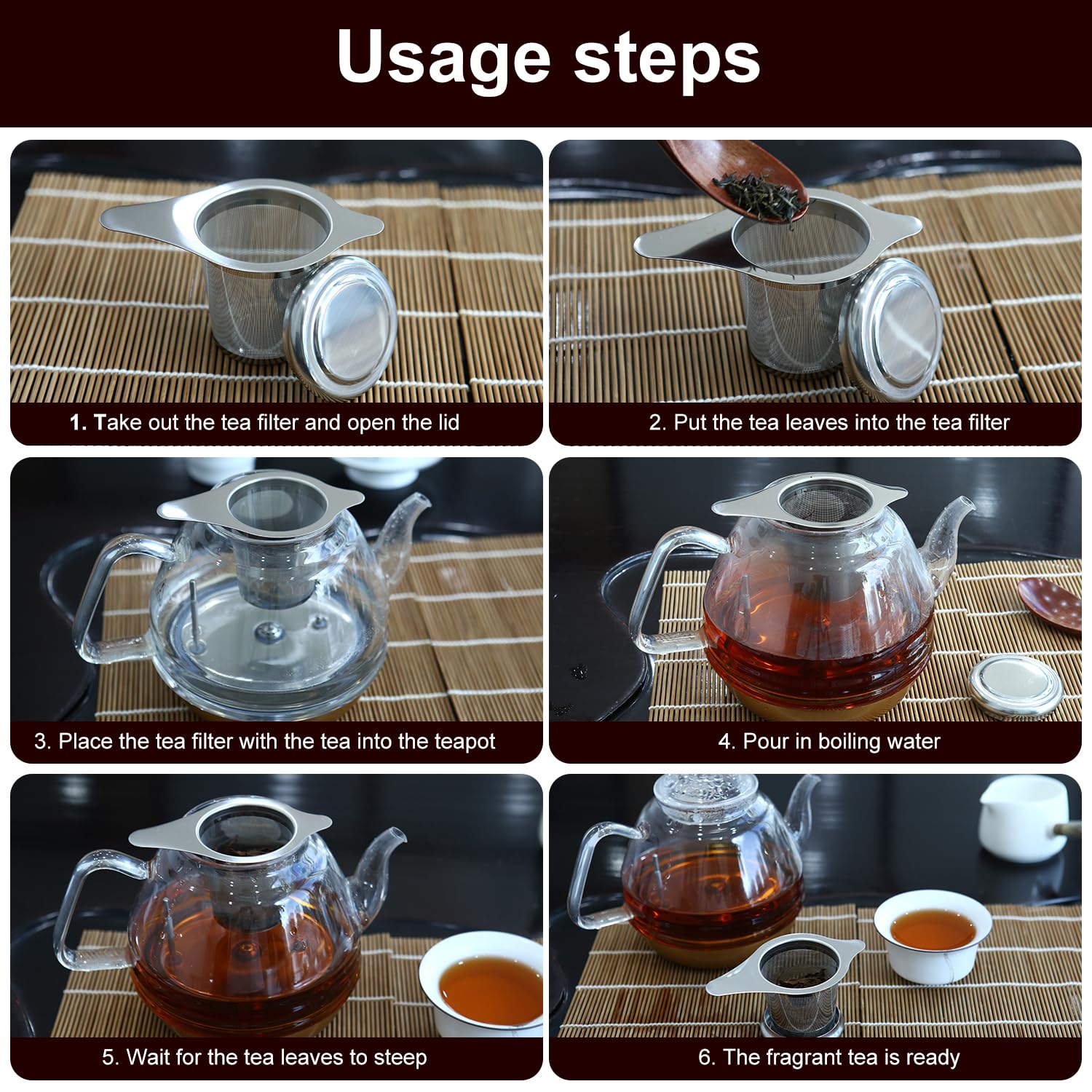 Usage steps

1. Take out the tea filter and open the lid

2. Put the tea leaves into the tea filter

3. Place the tea filter with the tea into the teapot

4. Pour in boiling water

5. Wait for the tea leaves to steep

6. The fragrant tea is ready