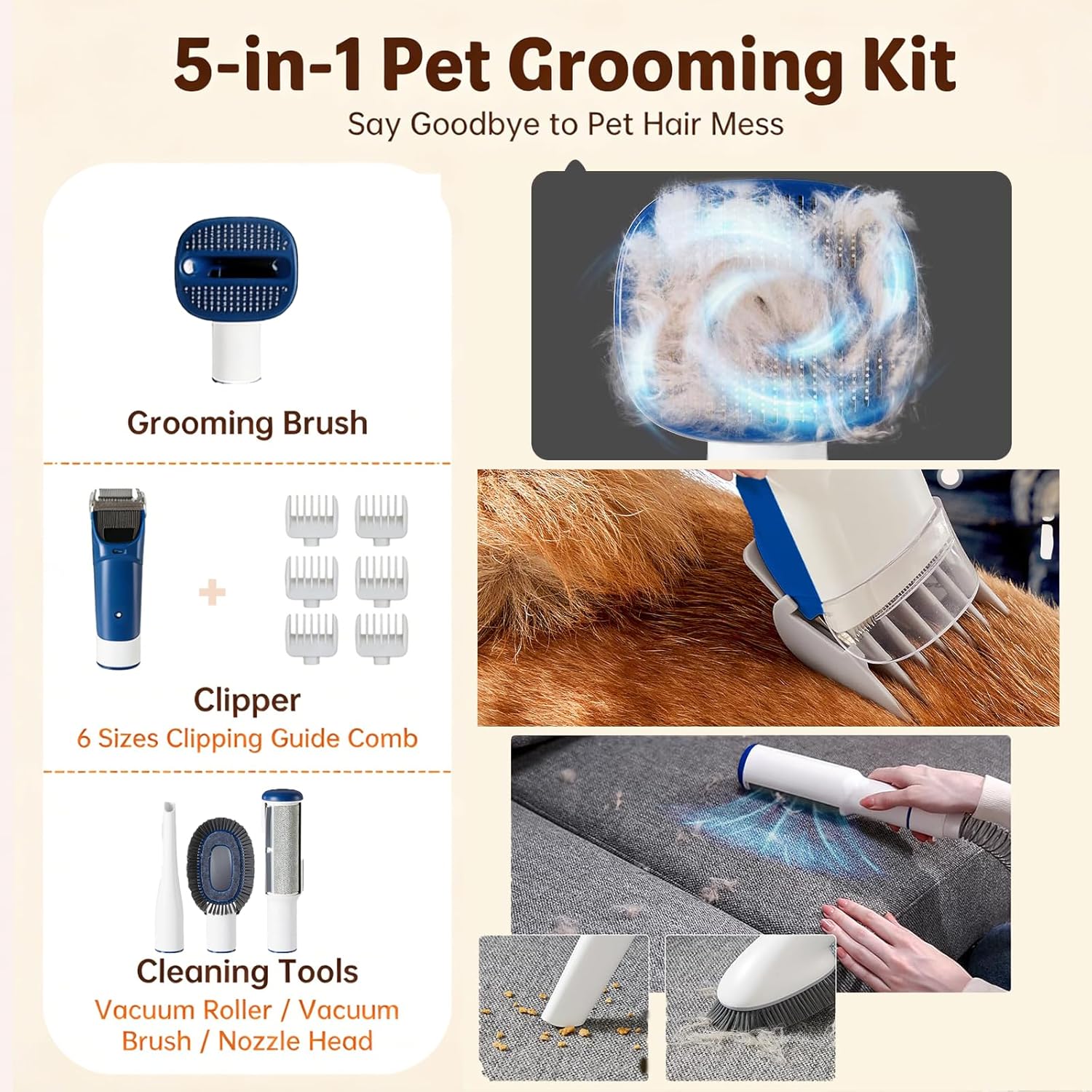 5-in-1 Pet Grooming Kit

Say Goodbye to Pet Hair Mess

Grooming Brush

+

Clipper

6 Sizes Clipping Guide Comb

Cleaning Tools

Vacuum Roller / Vacuum Brush / Nozzle Head