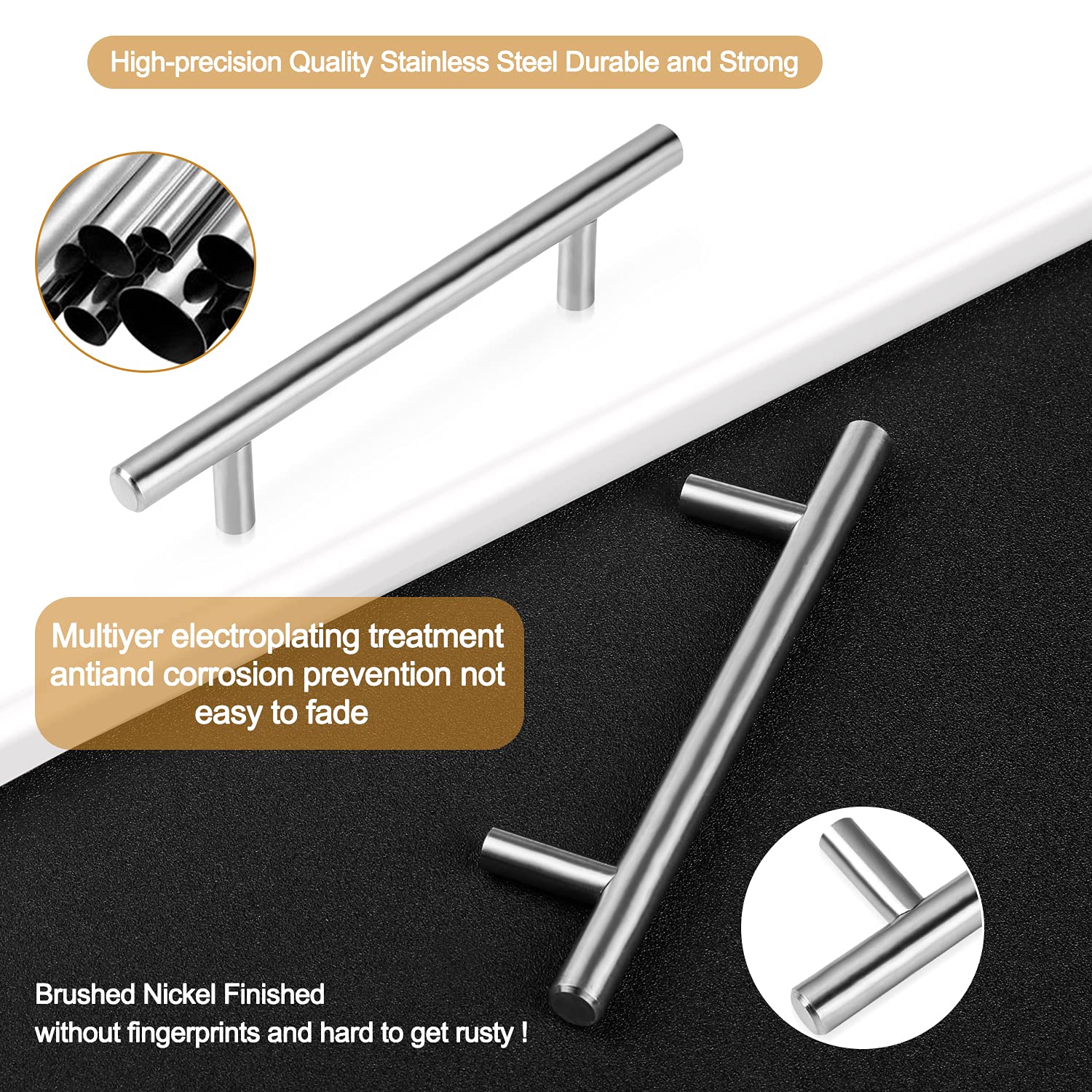 High-precision Quality Stainless Steel Durable and Strong

Multiyer electroplating treatment antiand corrosion prevention not easy to fade

Brushed Nickel Finished
without fingerprints and hard to get rusty !