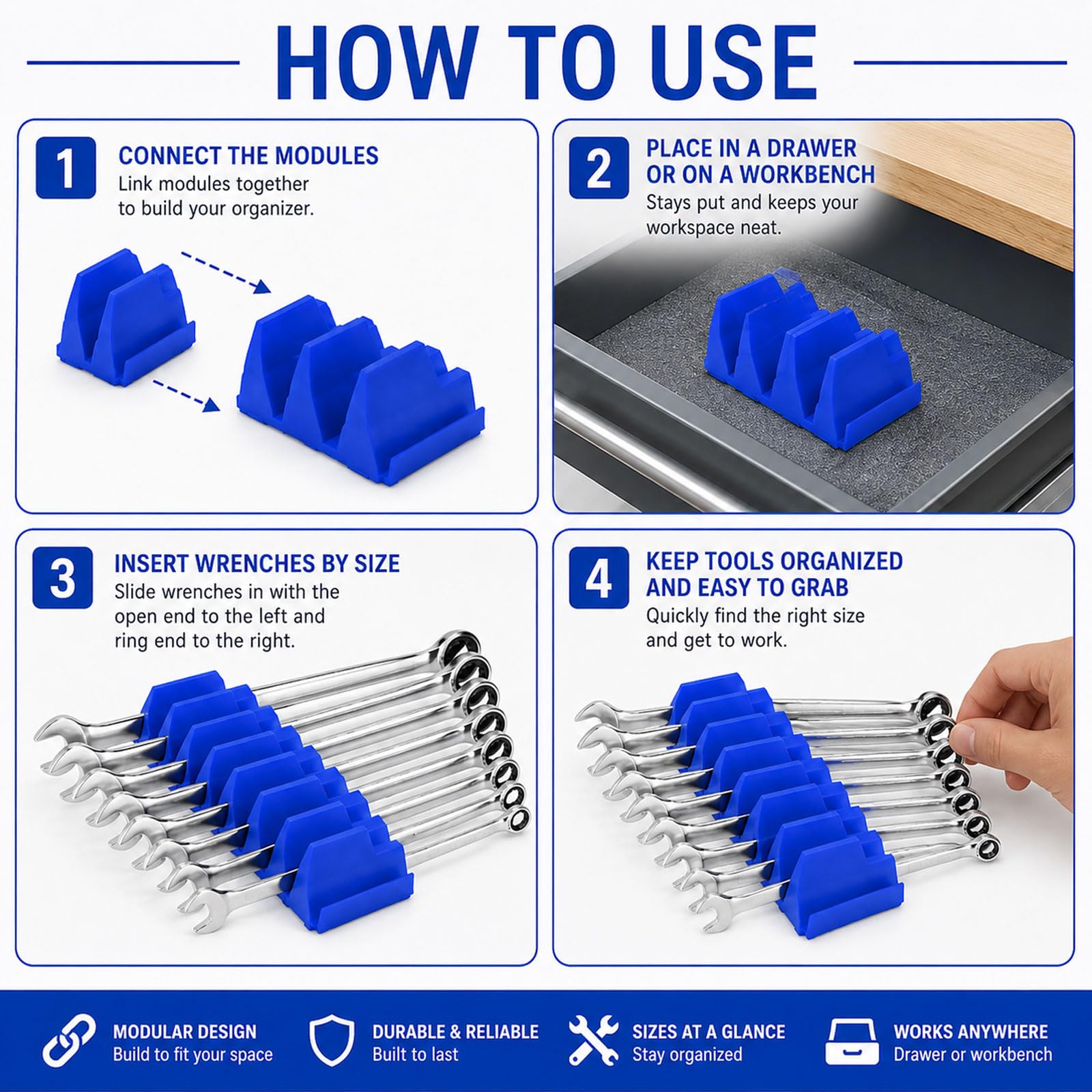 HOW TO USE

1
CONNECT THE MODULES
Link modules together to build your organizer.

2
PLACE IN A DRAWER OR ON A WORKBENCH
Stays put and keeps your workspace neat.

3
INSERT WRENCHES BY SIZE
Slide wrenches in with the open end to the left and ring end to the right.

4
KEEP TOOLS ORGANIZED AND EASY TO GRAB
Quickly find the right size and get to work.

MODULAR DESIGN
Build to fit your space

DURABLE & RELIABLE
Built to last

SIZES AT A GLANCE
Stay organized

WORKS ANYWHERE
Drawer or workbench