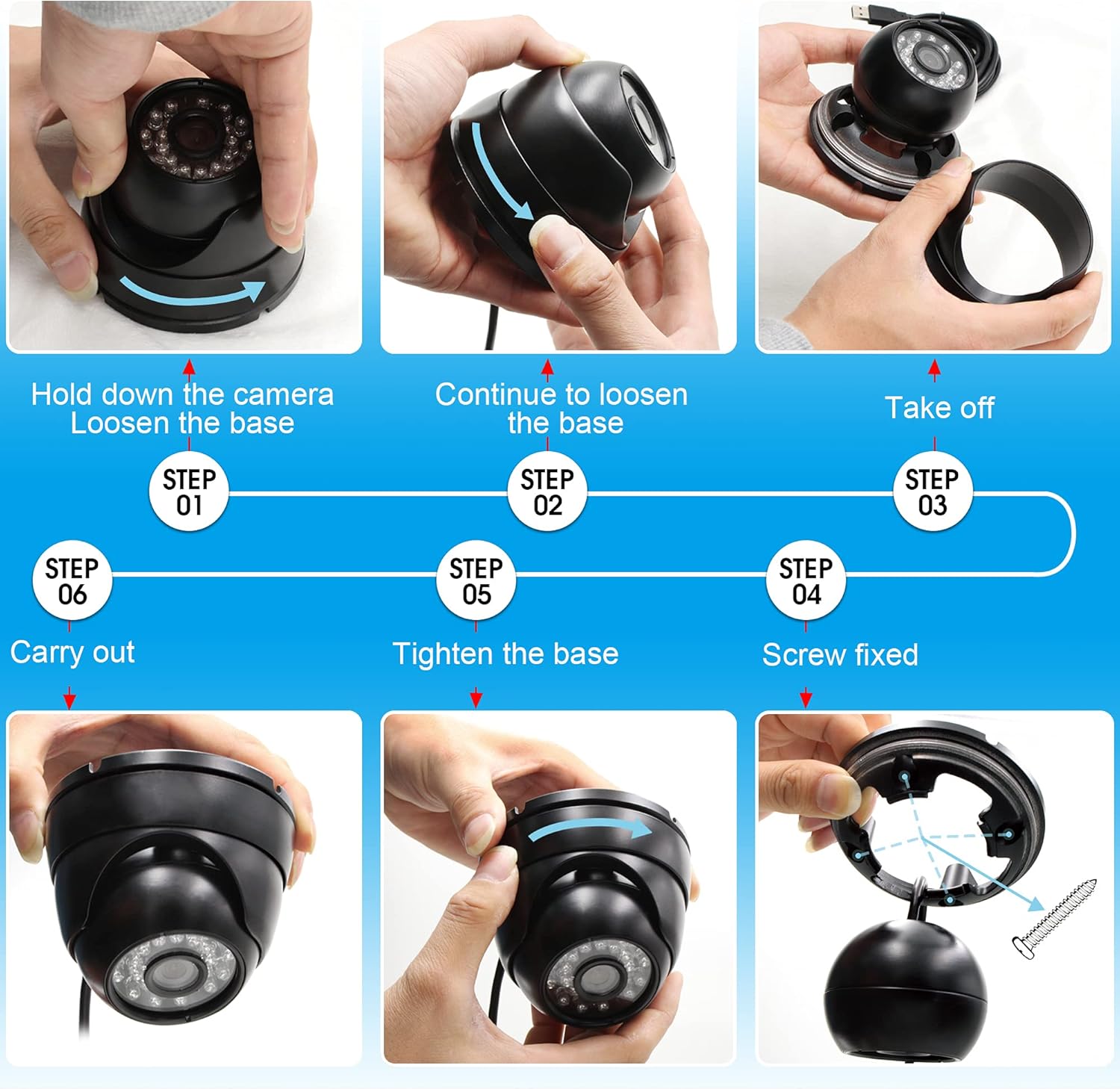 Hold down the camera
Loosen the base

STEP 01

Continue to loosen the base

STEP 02

Take off

STEP 03

STEP 04

Screw fixed

STEP 05

Tighten the base

STEP 06

Carry out