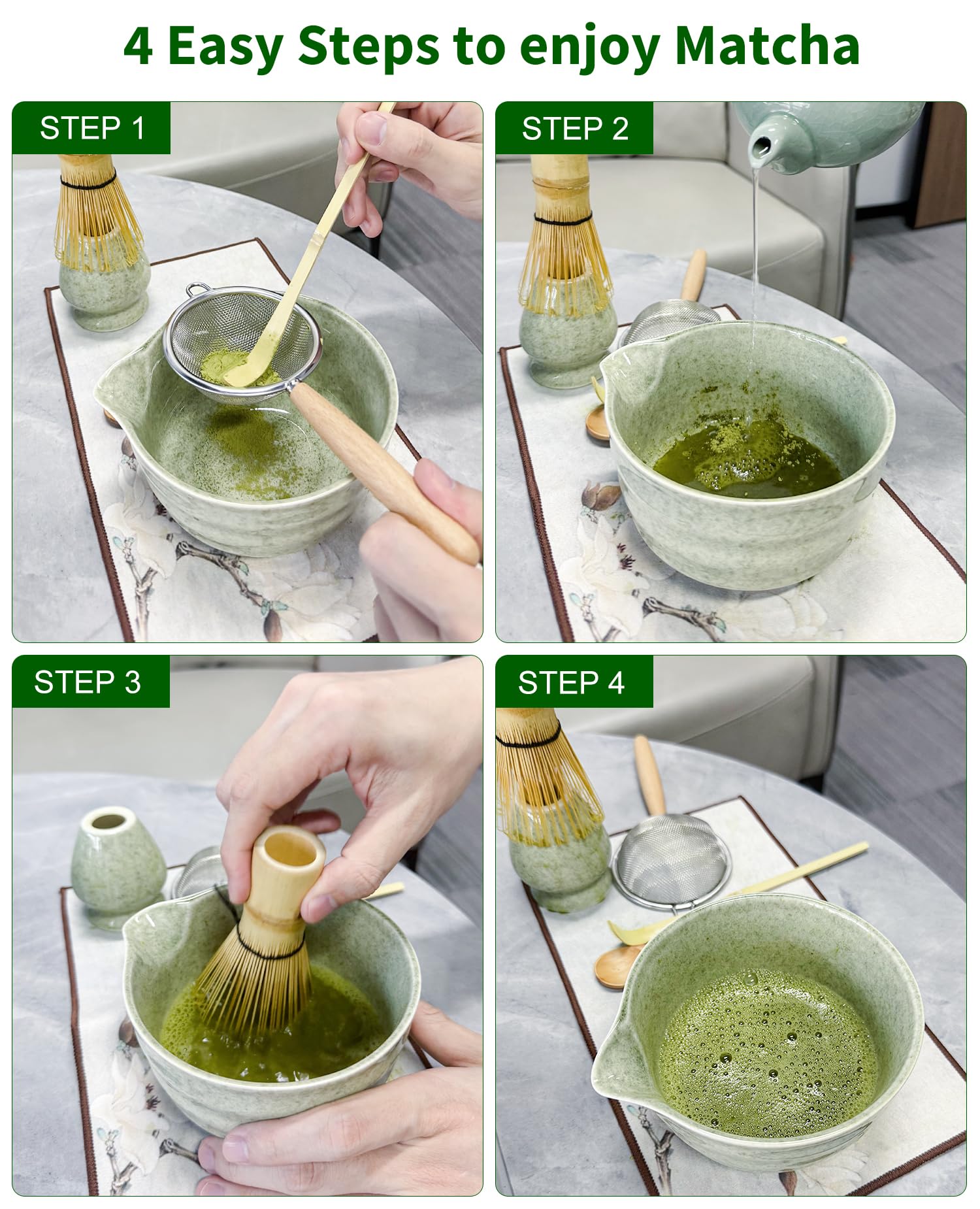 4 Easy Steps to enjoy Matcha

STEP 1

STEP 2

STEP 3

STEP 4