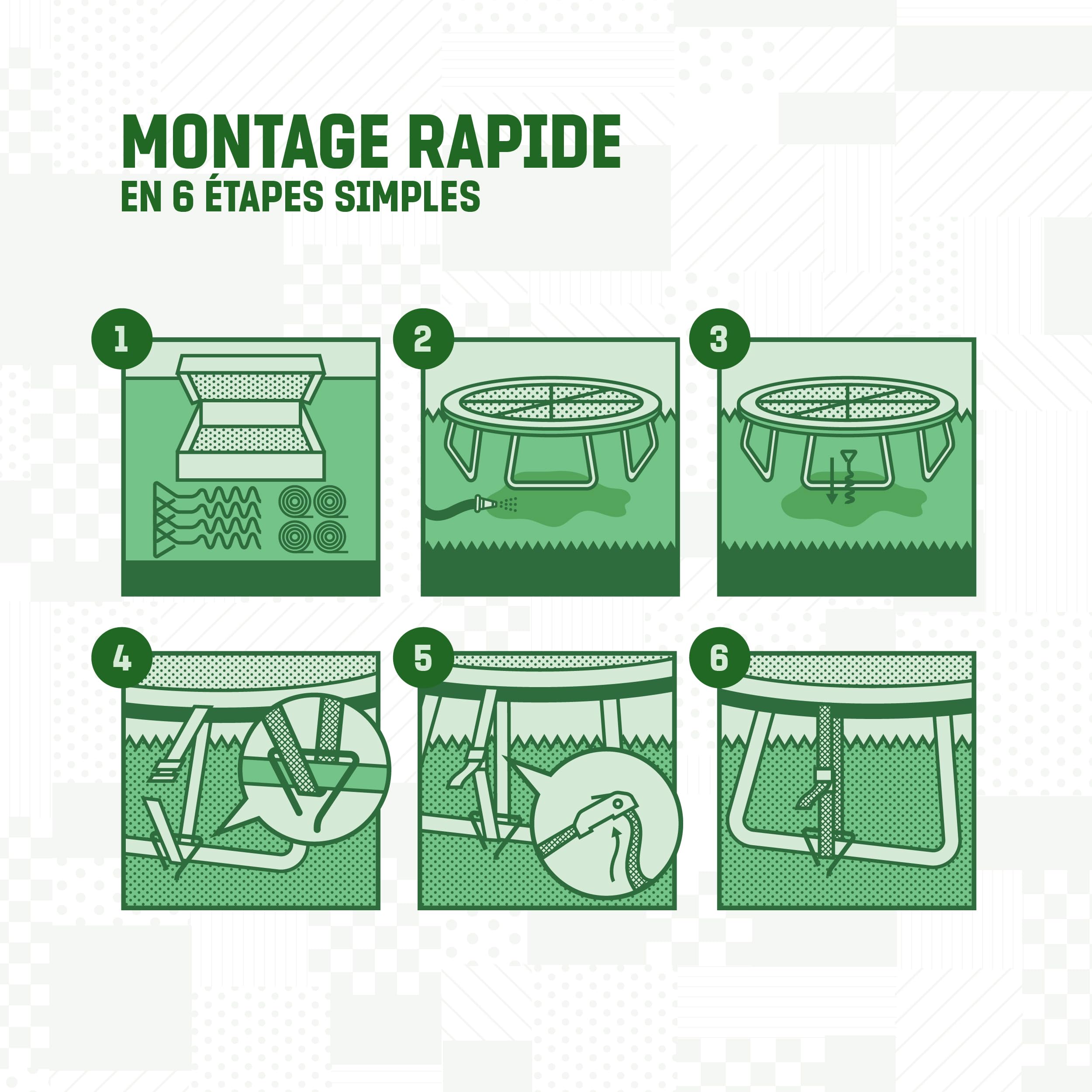 MONTAGE RAPIDE
EN 6 ÉTAPES SIMPLES

1

2

3

4

5

6