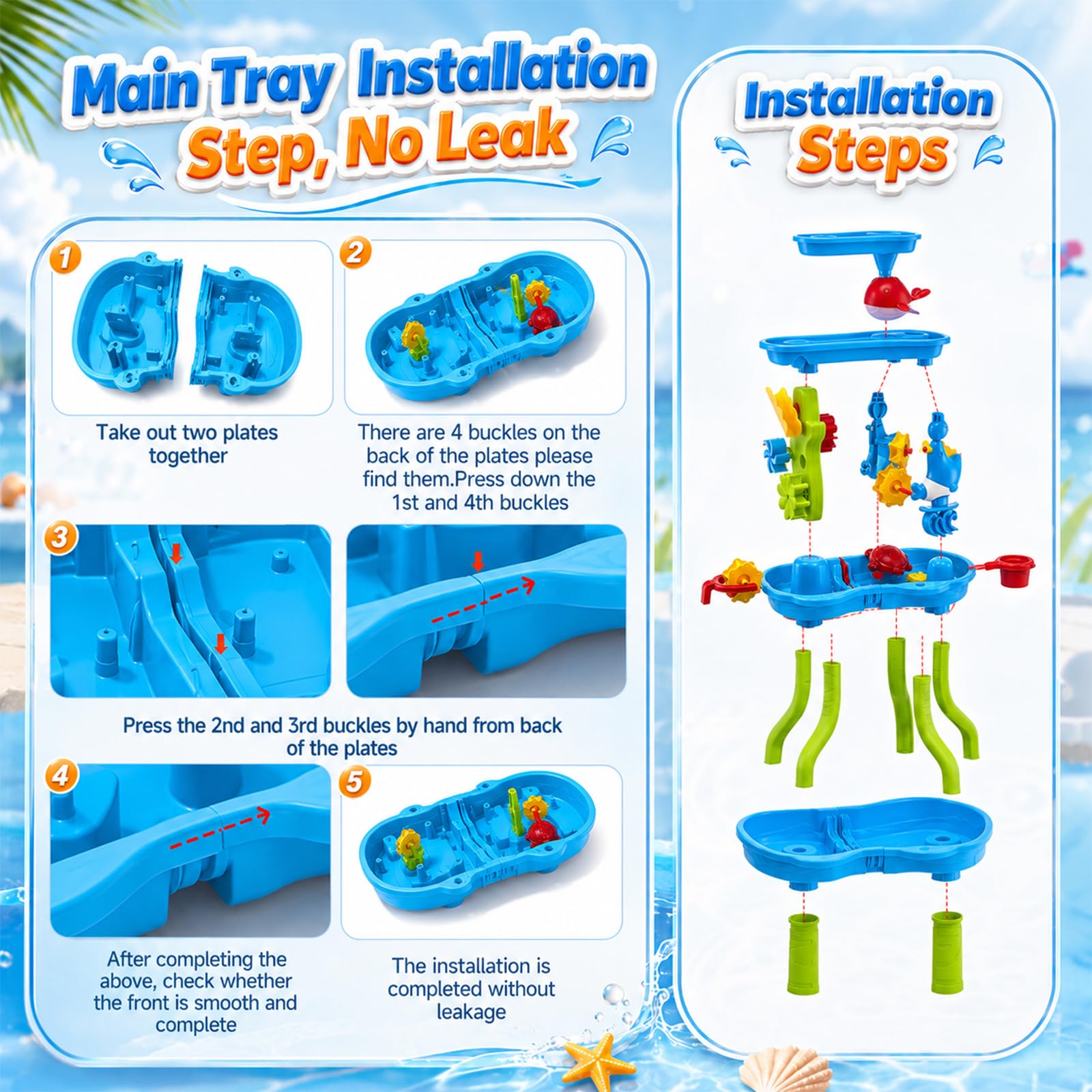 Main Tray Installation Step, No Leak

1

Take out two plates together

2

There are 4 buckles on the back of the plates please find them.Press down the 1st and 4th buckles

3

Press the 2nd and 3rd buckles by hand from back of the plates

4

After completing the above, check whether the front is smooth and complete

5

The installation is completed without leakage

Installation Steps