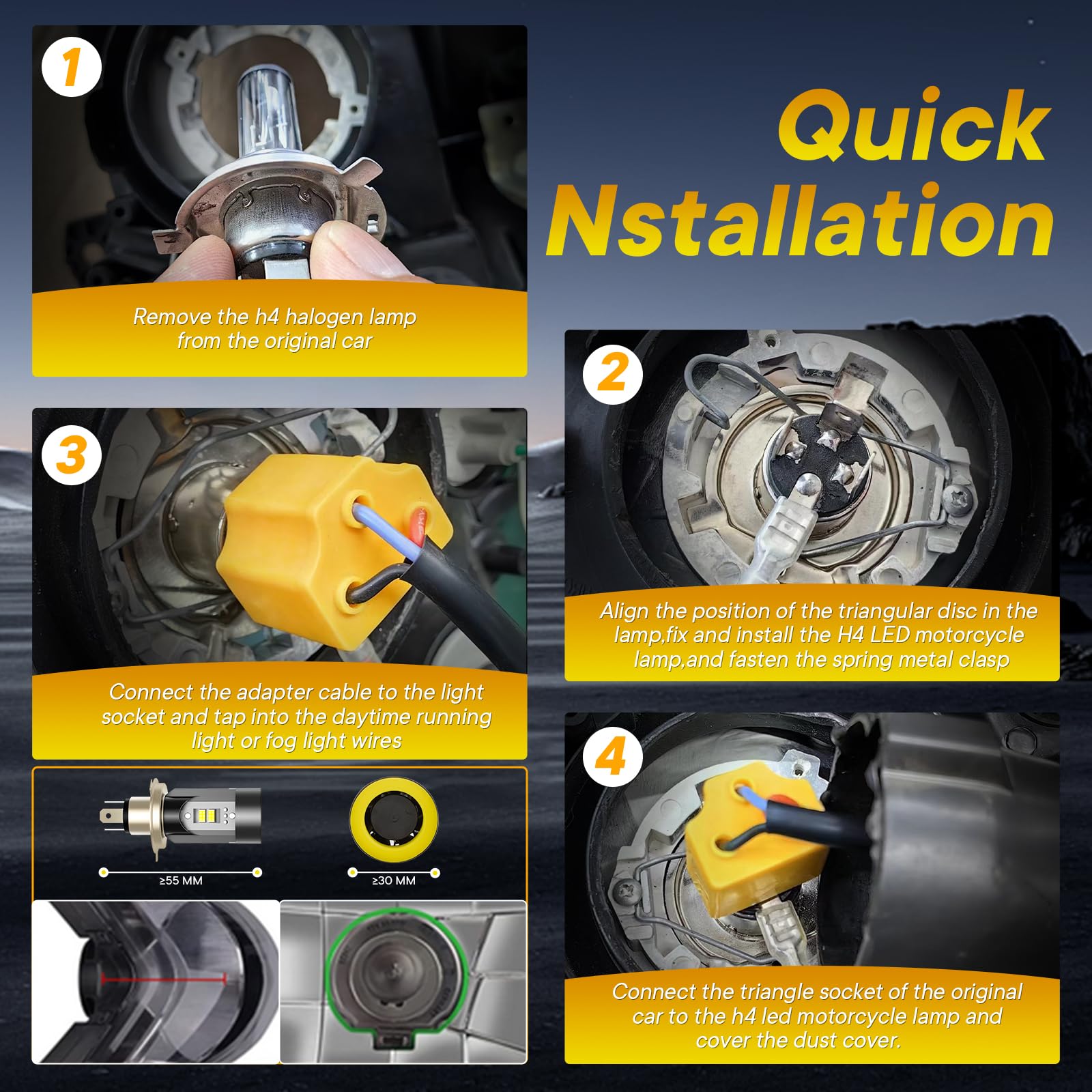 Quick Nstallation

1

Remove the h4 halogen lamp from the original car

2

Align the position of the triangular disc in the lamp,fix and install the H4 LED motorcycle lamp,and fasten the spring metal clasp

3

Connect the adapter cable to the light socket and tap into the daytime running light or fog light wires

≥55 MM

≥30 MM

4

Connect the triangle socket of the original car to the h4 led motorcycle lamp and cover the dust cover.