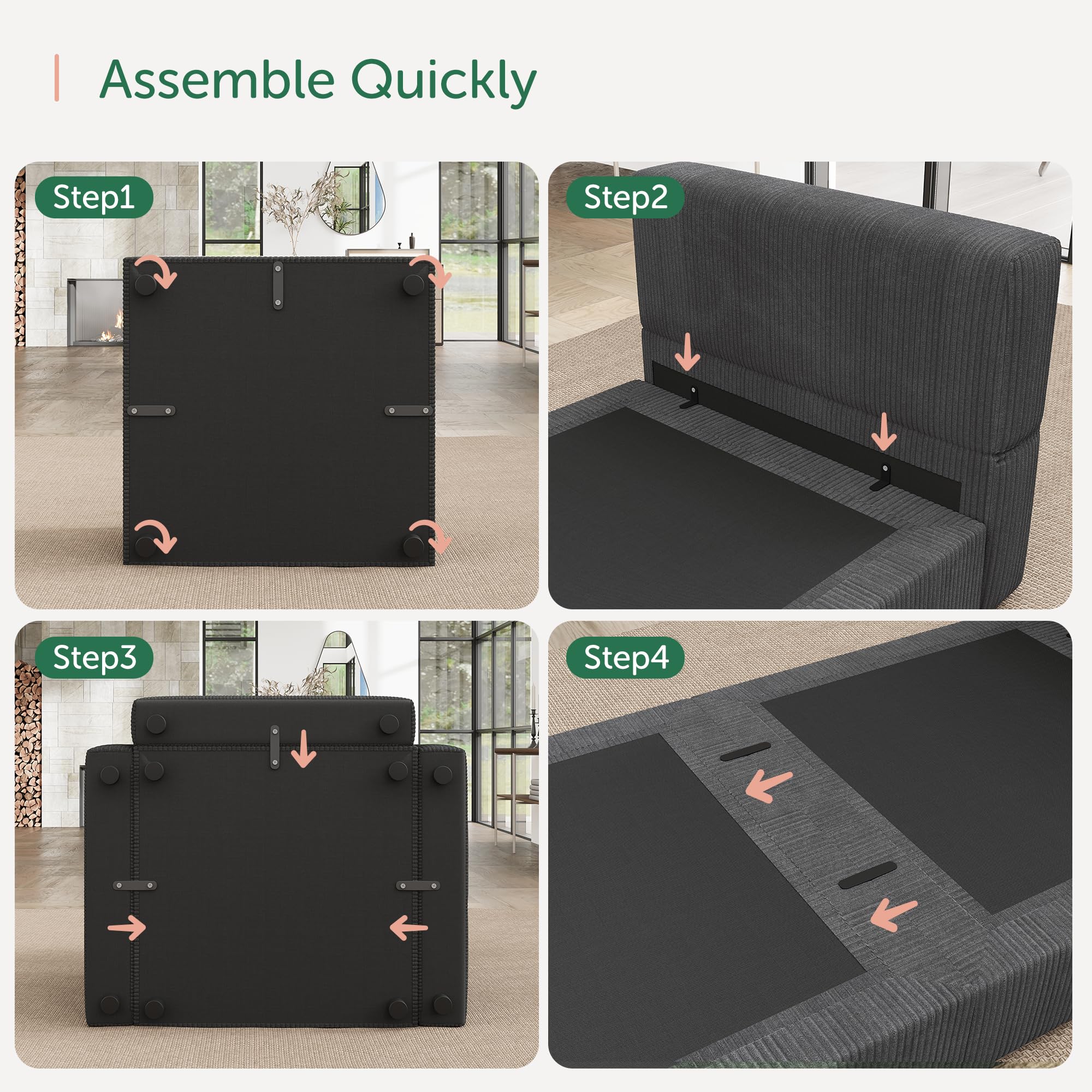 Assemble Quickly

Step1

Step2

Step3

Step4