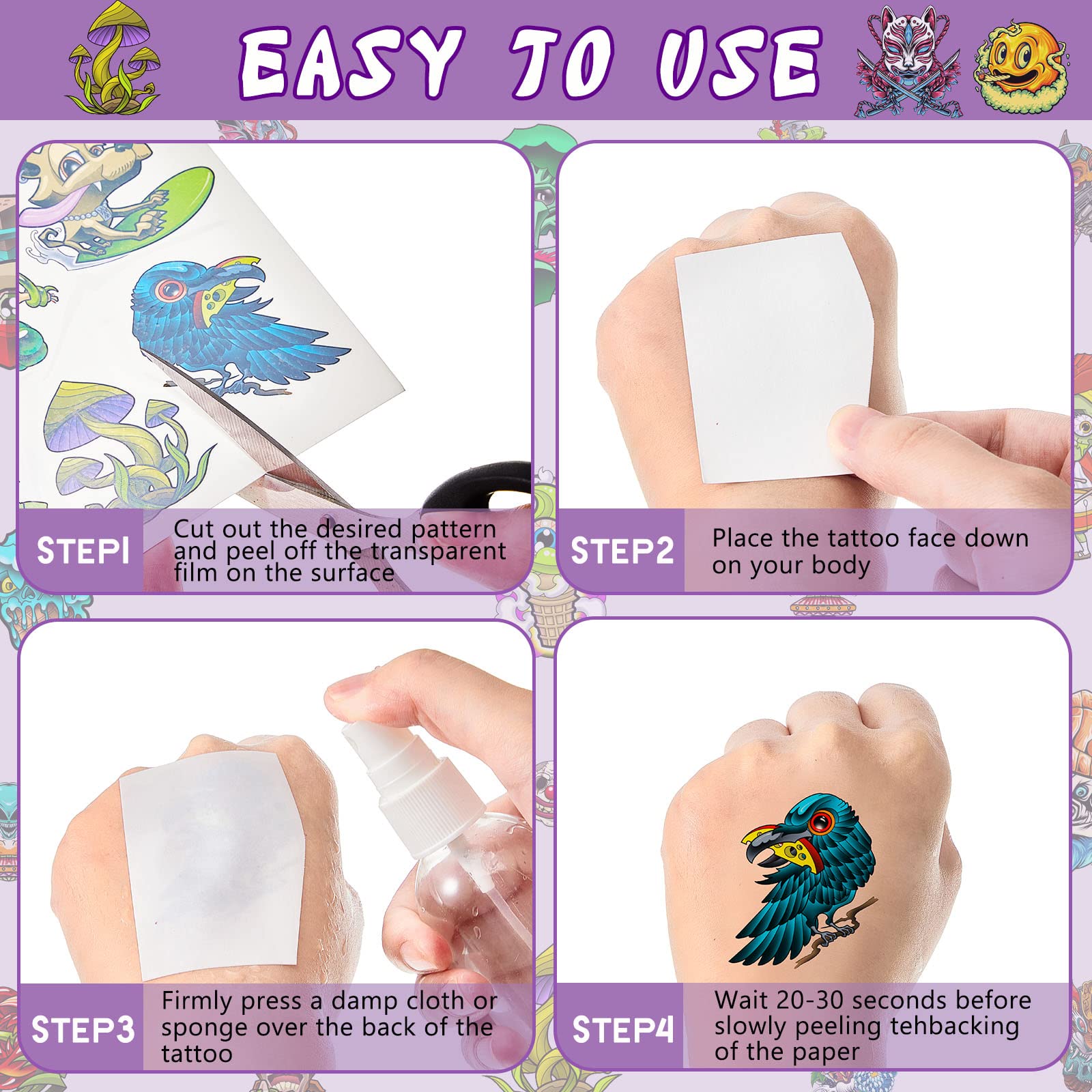 EASY TO USE

STEP1
Cut out the desired pattern and peel off the transparent film on the surface

STEP2
Place the tattoo face down on your body

STEP3
Firmly press a damp cloth or sponge over the back of the tattoo

STEP4
Wait 20-30 seconds before slowly peeling tehbacking of the paper