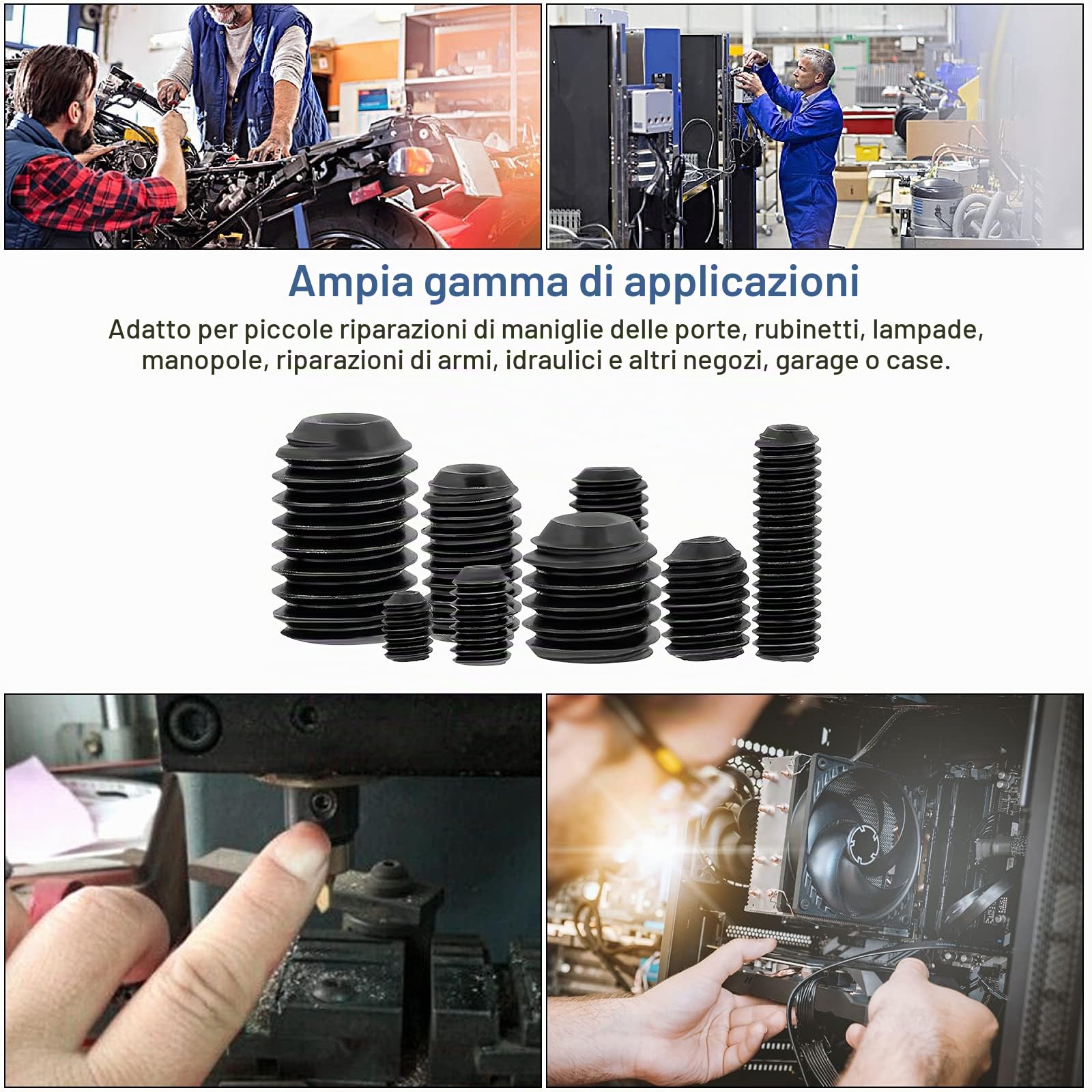 Ampia gamma di applicazioni

Adatto per piccole riparazioni di maniglie delle porte, rubinetti, lampade, manopole, riparazioni di armi, idraulici e altri negozi, garage o case.