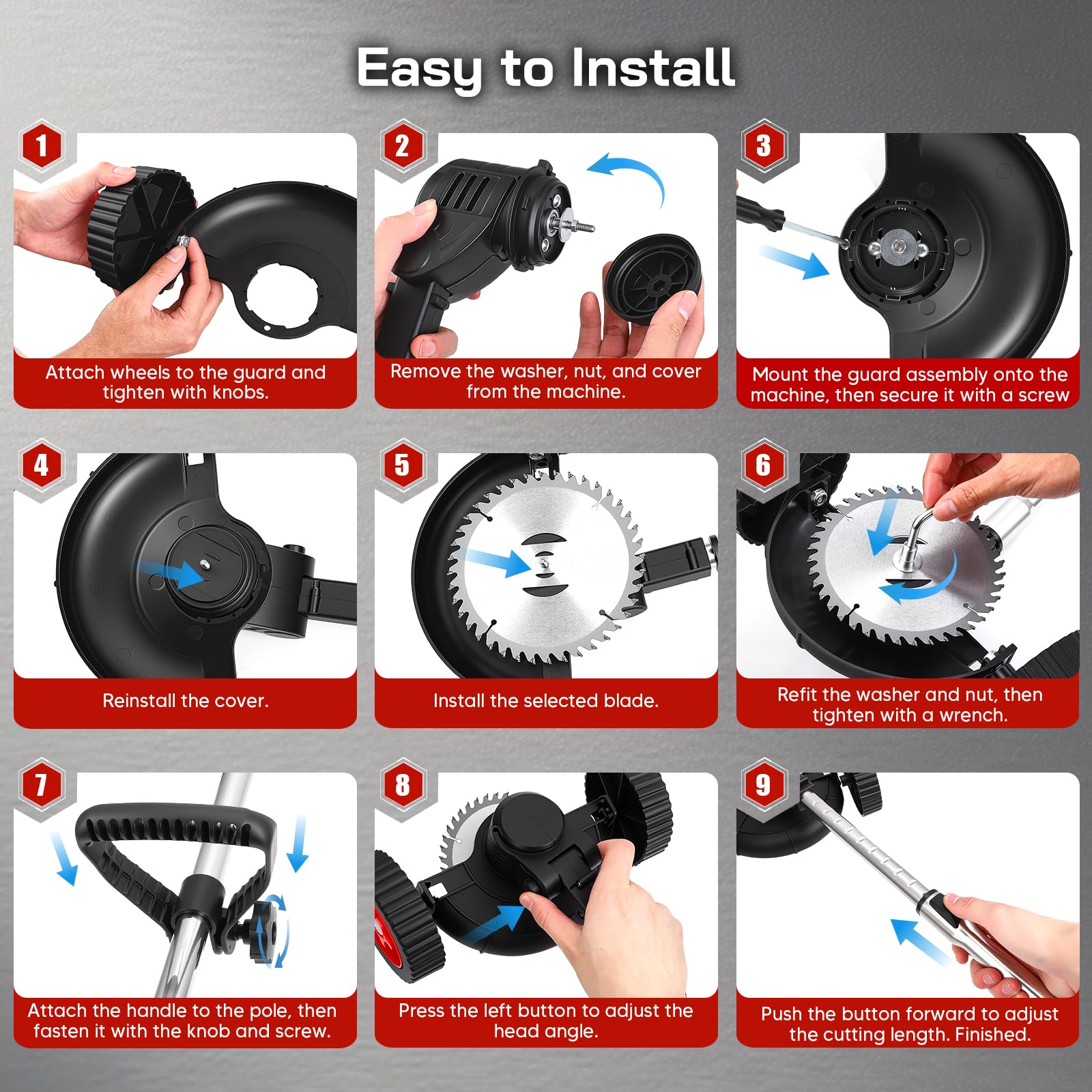 Easy to Install

1

Attach wheels to the guard and tighten with knobs.

2

Remove the washer, nut, and cover from the machine.

3

Mount the guard assembly onto the machine, then secure it with a screw

4

Reinstall the cover.

5

Install the selected blade.

6

Refit the washer and nut, then tighten with a wrench.

7

Attach the handle to the pole, then fasten it with the knob and screw.

8

Press the left button to adjust the head angle.

9

Push the button forward to adjust the cutting length. Finished.