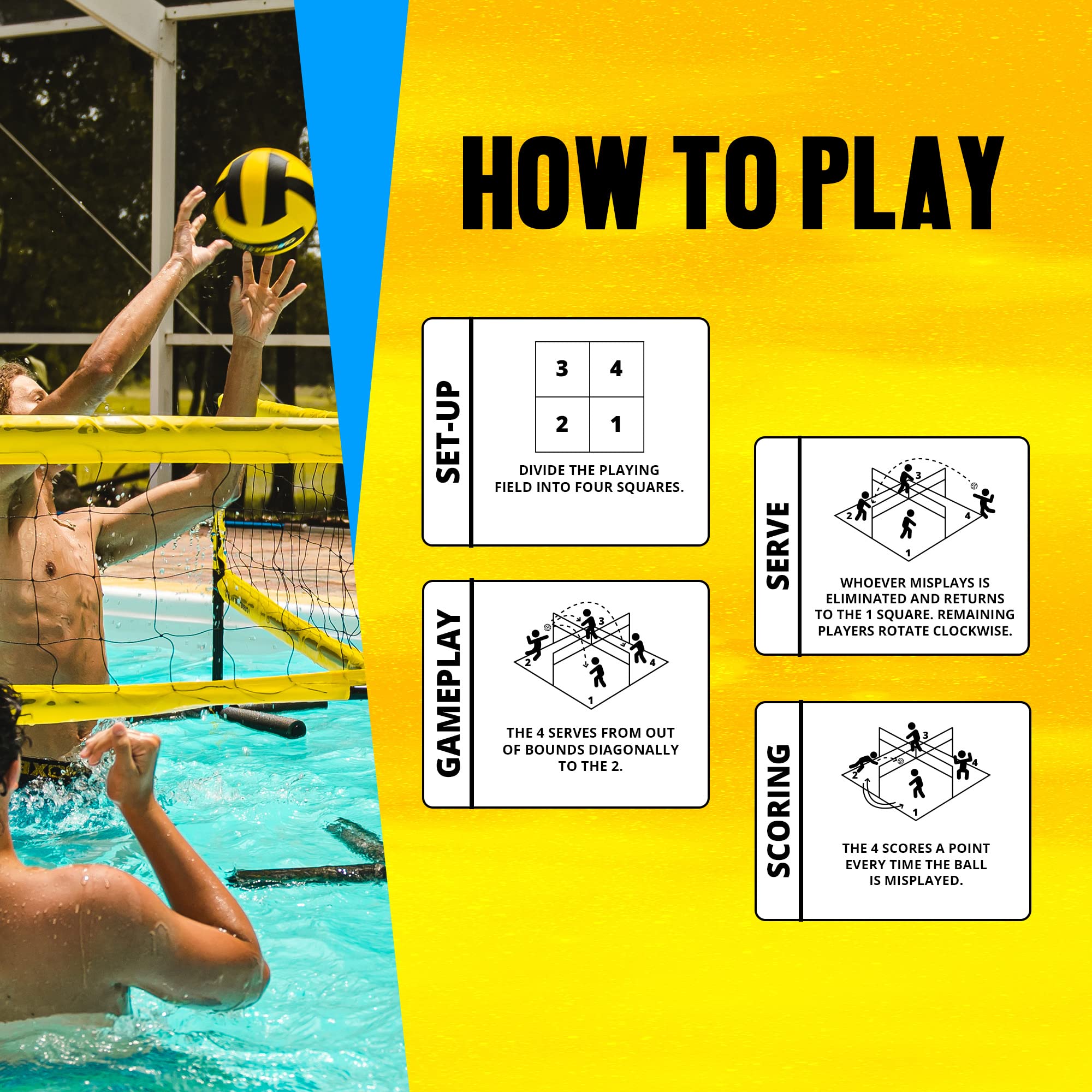 HOW TO PLAY

SET-UP

| 3 | 4 |
|---|---|
| 2 | 1 |

DIVIDE THE PLAYING FIELD INTO FOUR SQUARES.

GAMEPLAY

3 2 4 1

THE 4 SERVES FROM OUT OF BOUNDS DIAGONALLY TO THE 2.

SERVE

3 2 4 1

WHOEVER MISPLAYS IS ELIMINATED AND RETURNS TO THE 1 SQUARE. REMAINING PLAYERS ROTATE CLOCKWISE.

SCORING

3 4 2 1

THE 4 SCORES A POINT EVERY TIME THE BALL IS MISPLAYED.