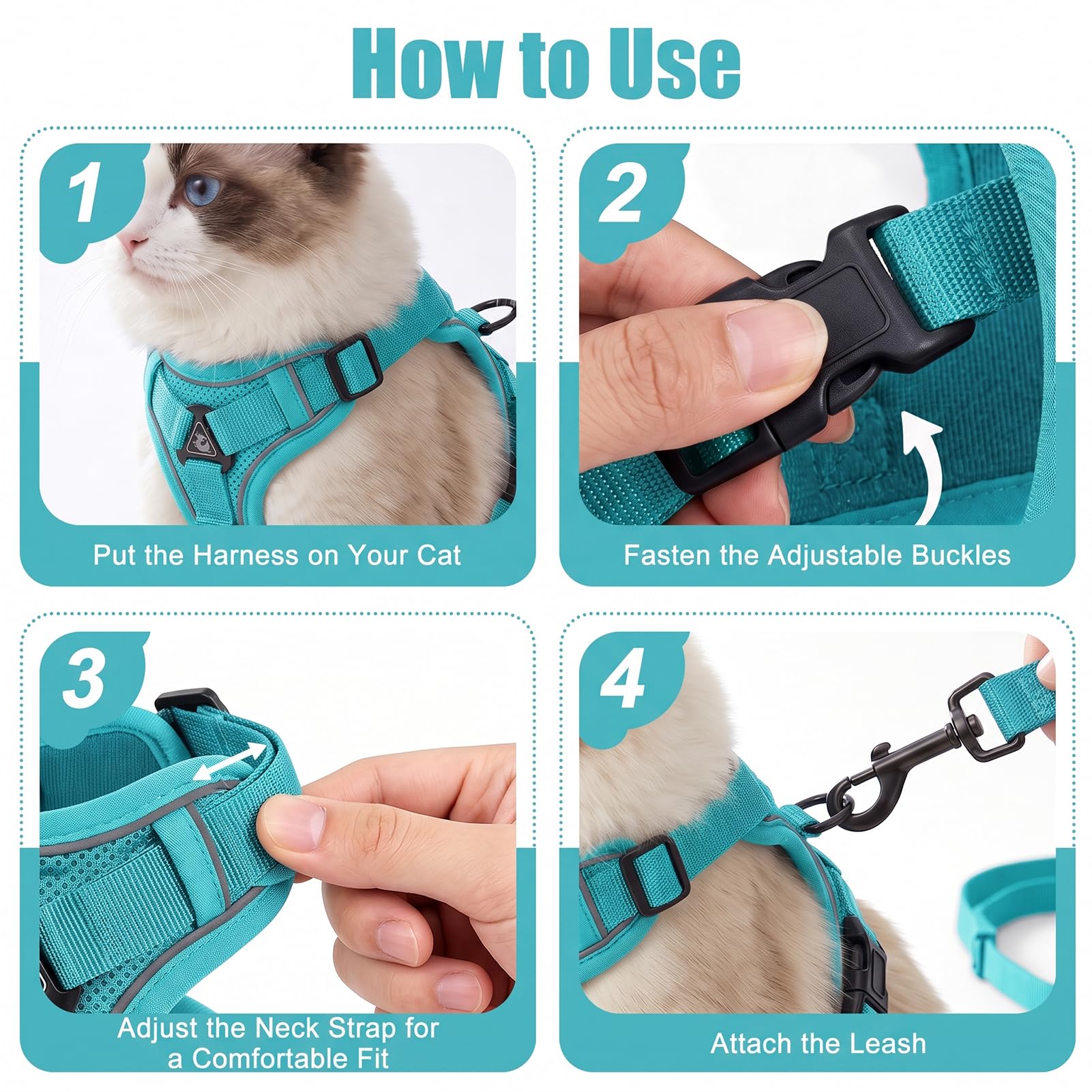 How to Use

1

Put the Harness on Your Cat

2

Fasten the Adjustable Buckles

3

Adjust the Neck Strap for a Comfortable Fit

4

Attach the Leash