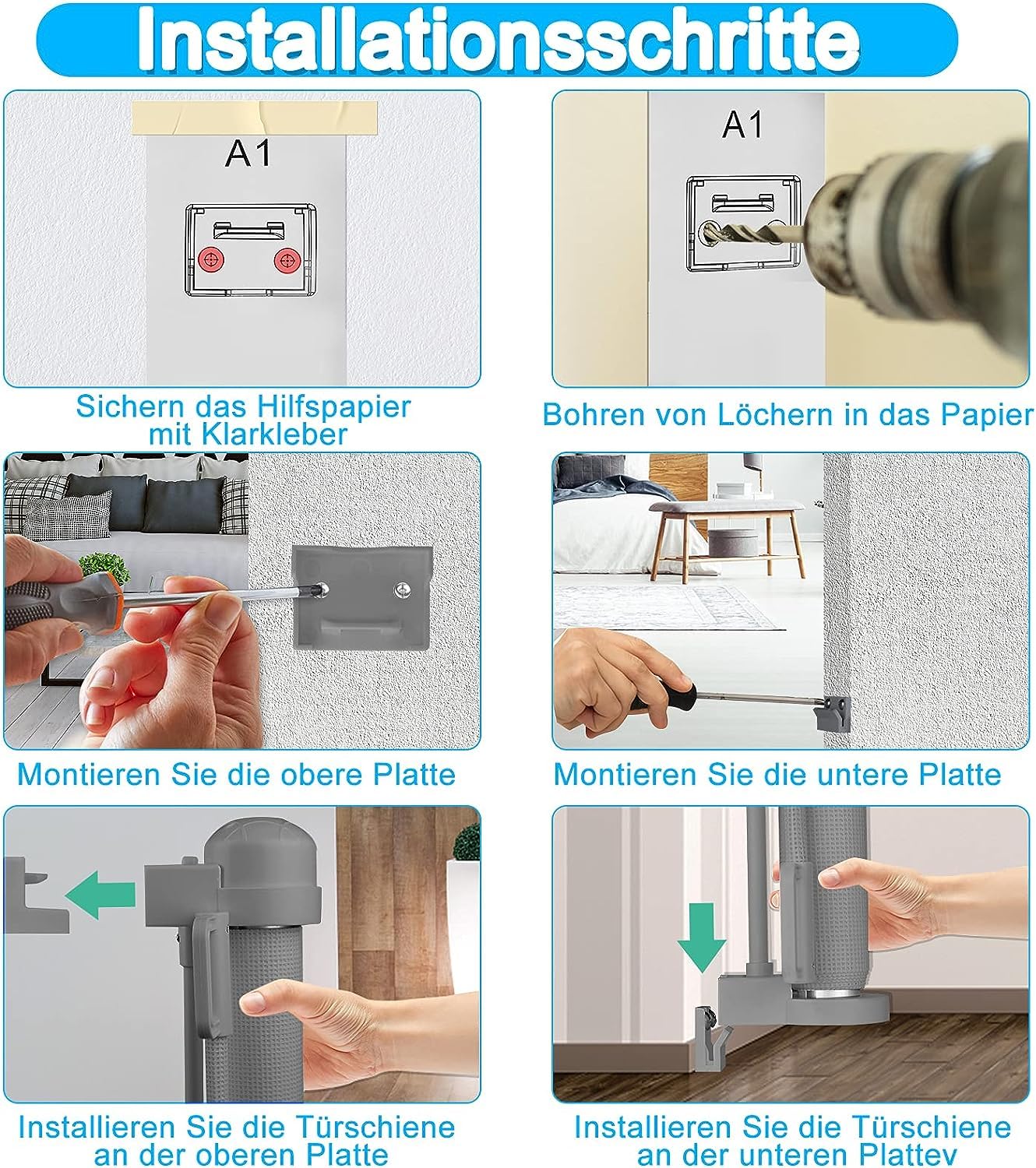 Installationsschritte

A1

Sichern das Hilfspapier mit Klarkleber

A1

Bohren von Löchern in das Papier

Montieren Sie die obere Platte

Montieren Sie die untere Platte

Installieren Sie die Türschiene an der oberen Platte

Installieren Sie die Türschiene an der unteren Plattev